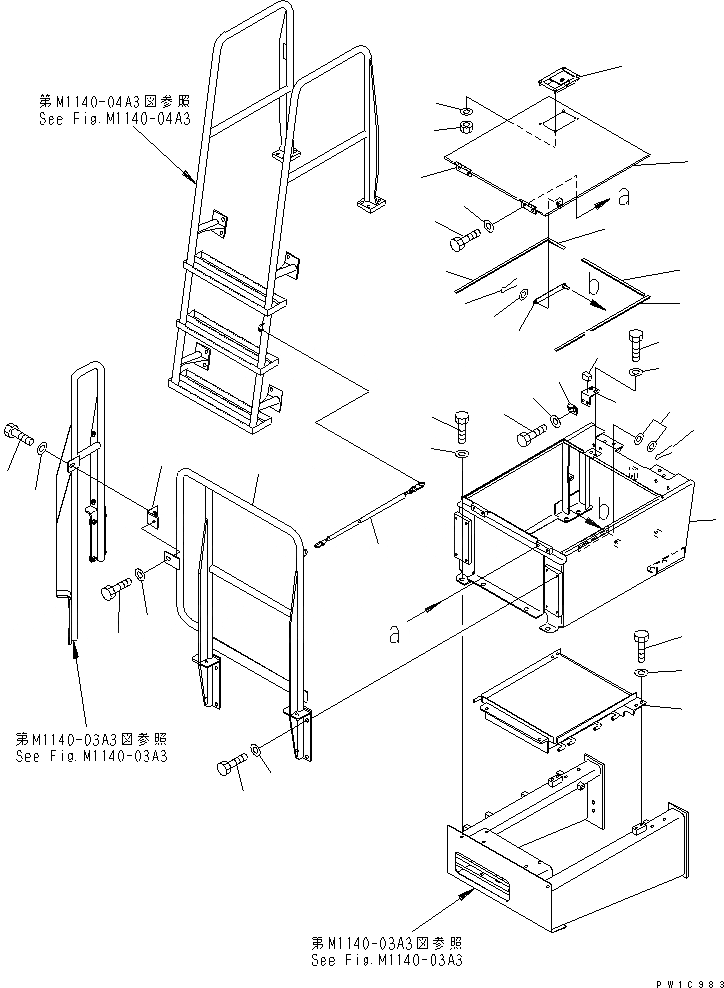 第M1140-04A3図参照
See Fig.M1140-04A3

a

b

b

a

第M1140-03A3図参照
See Fig.M1140-03A3

第M1140-03A3図参照
See Fig.M1140-03A3

PW1C983