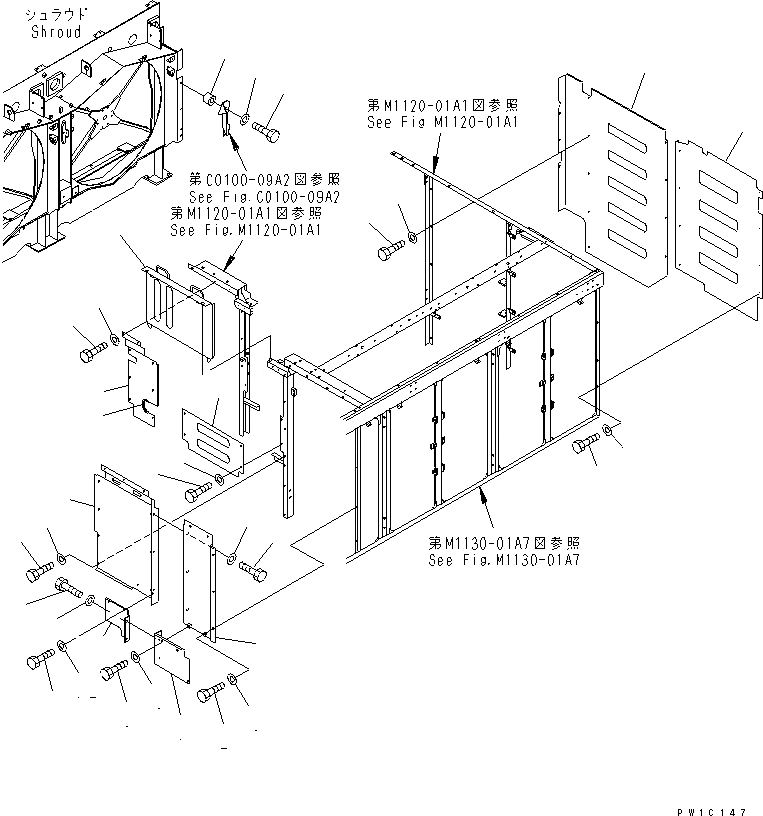 シュラウド
Shroud

第M1120-01A1図参照
See Fig M1120-01A1

第C0100-09A2図参照
See Fig.C0100-09A2
第M1120-01A1図参照
See Fig.M1120-01A1

第M1130-01A7図参照
See Fig.M1130-01A7

PW1C147