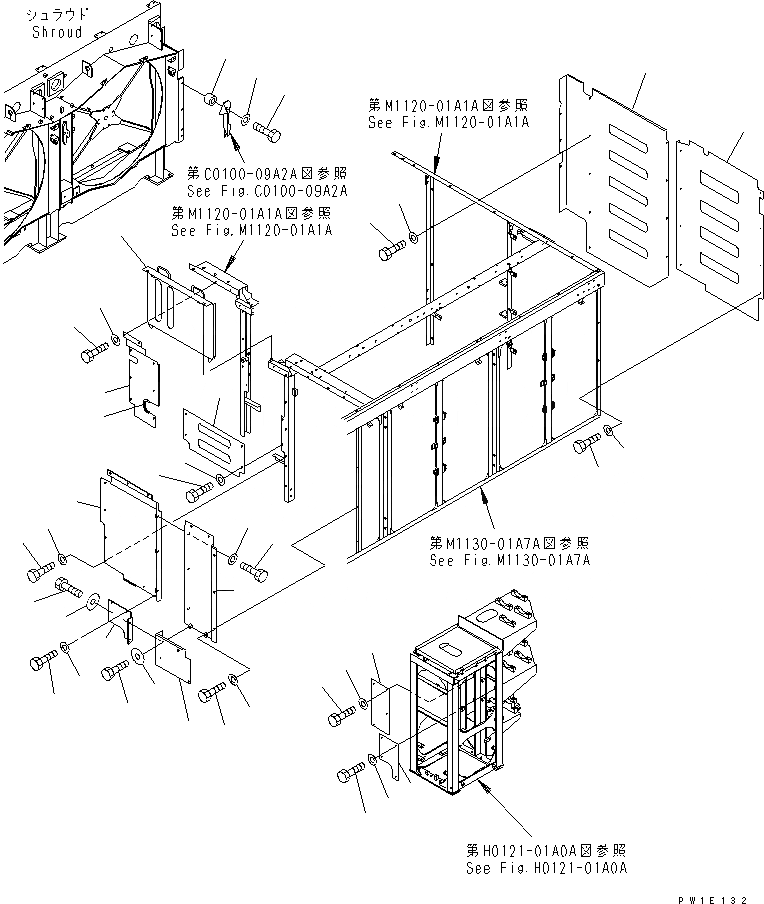 シュラウド
Shroud

第M1120-01A1A図参照
See Fig.M1120-01A1A

第C0100-09A2A図参照
See Fig.C0100-09A2A

第M1120-01A1A図参照
See Fig.M1120-01A1A

第M1130-01A7A図参照
See Fig.M1130-01A7A

第H0121-01A0A図参照
See Fig.H0121-01A0A

PW1E132