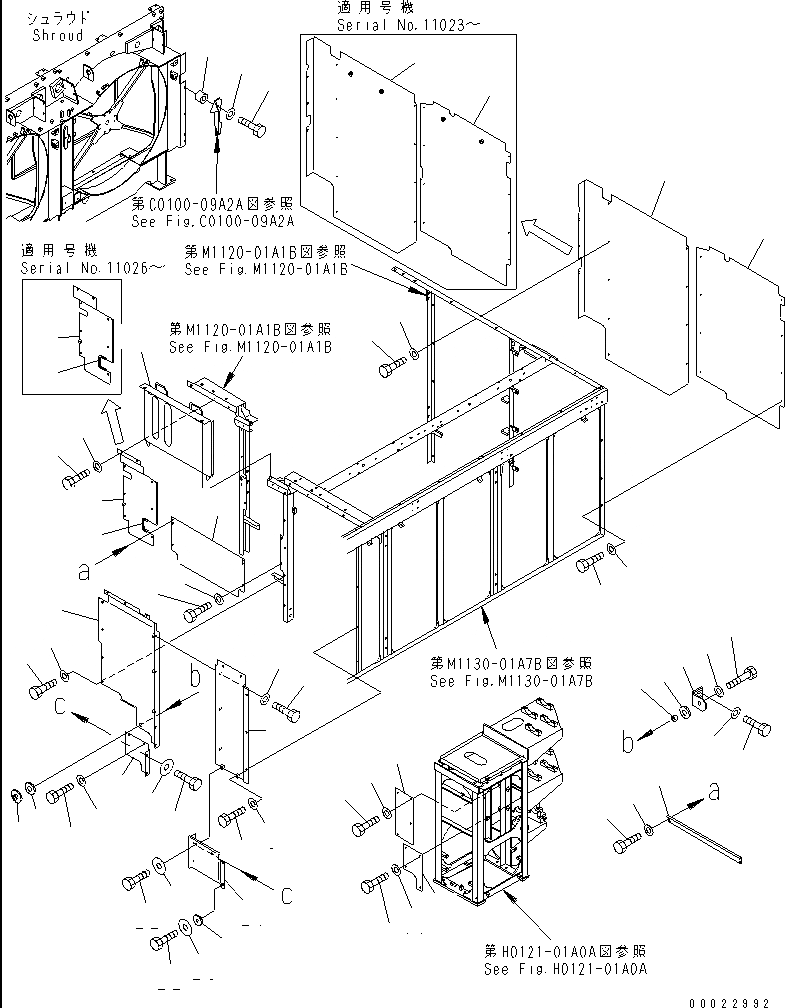 シュラウド
Shroud

適用号機
Serial No.11023～

第C0100-09A2A図参照
See Fig.C0100-09A2A

適用号機
Serial No.11026～

第M1120-01A1B図参照
See Fig.M1120-01A1B

第M1120-01A1B図参照
See Fig.M1120-01A1B

a

b

c

第M1130-01A7B図参照
See Fig.M1130-01A7B

b

a

c

第H0121-01A0A図参照
See Fig.H0121-01A0A

00022992