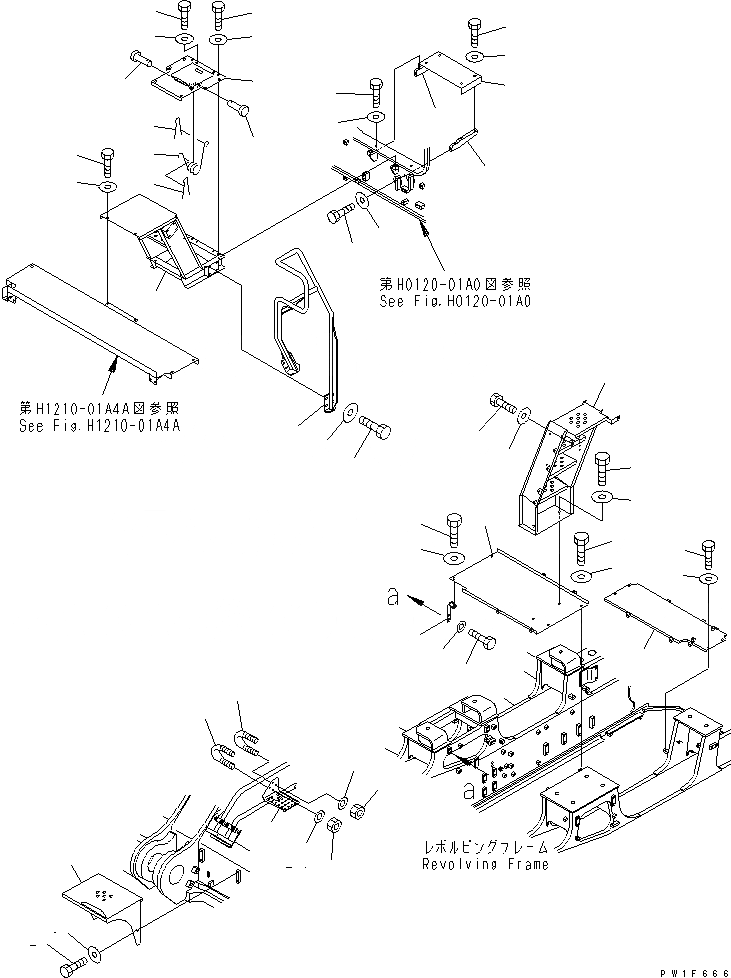 第H0120-01A0図参照
See Fig.H0120-01A0

第H1210-01A4A図参照
See Fig.H1210-01A4A

a

a

レボルビングフレーム
Revolving Frame

PW1F666