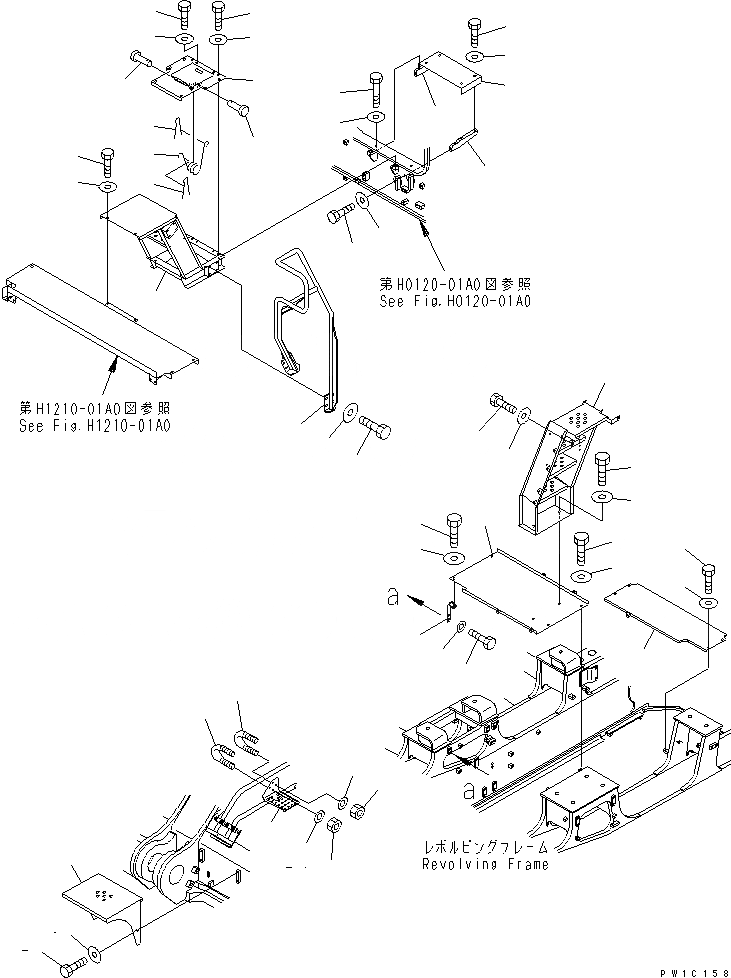 第H0120-01A0図参照
See Fig.H0120-01A0

第H1210-01A0図参照
See Fig.H1210-01A0

a

a

レボルビングフレーム
Revolving Frame

PW1C158