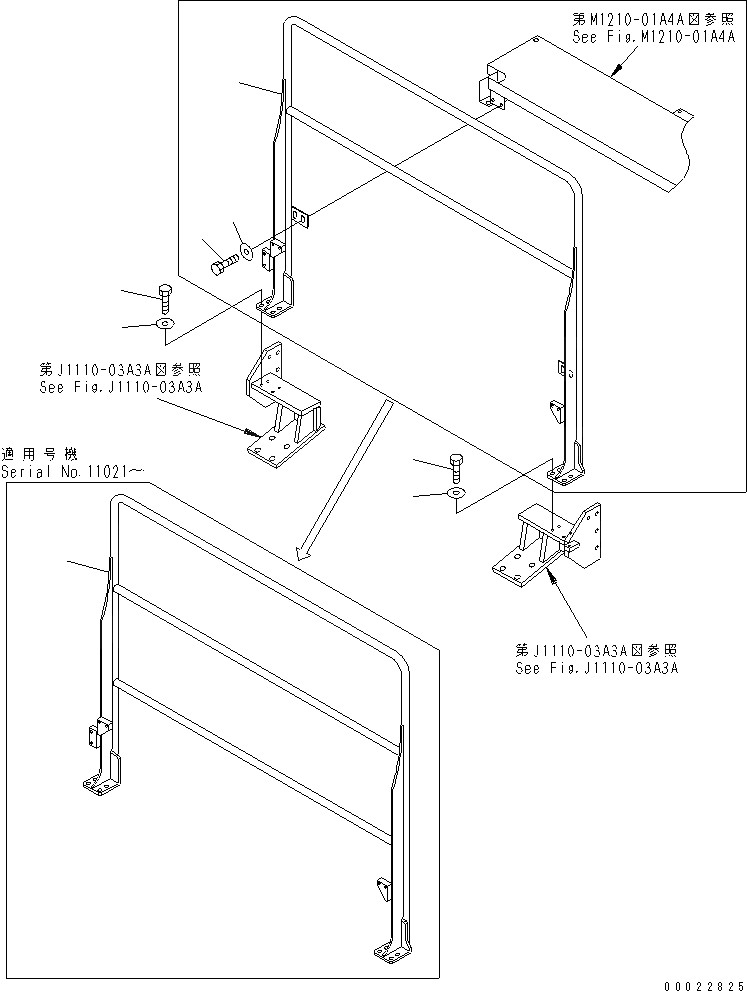 第M1210-01A4A図参照
See Fig.M1210-01A4A

第J1110-03A3A図参照
See Fig.J1110-03A3A

適用号機
Serial No.11021～

第J1110-03A3A図参照
See Fig.J1110-03A3A

00022825