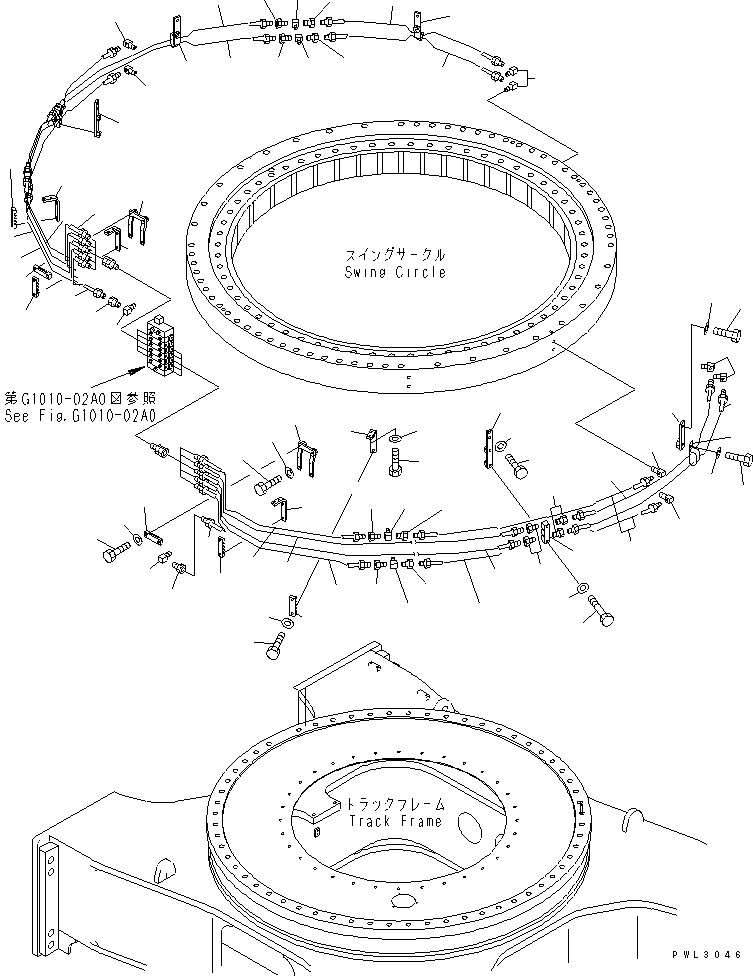 スイングサークル
Swing Circle

第G1010-02A0図参照
See Fig.G1010-02A0

トラックフレーム
Track Frame

PWL3046