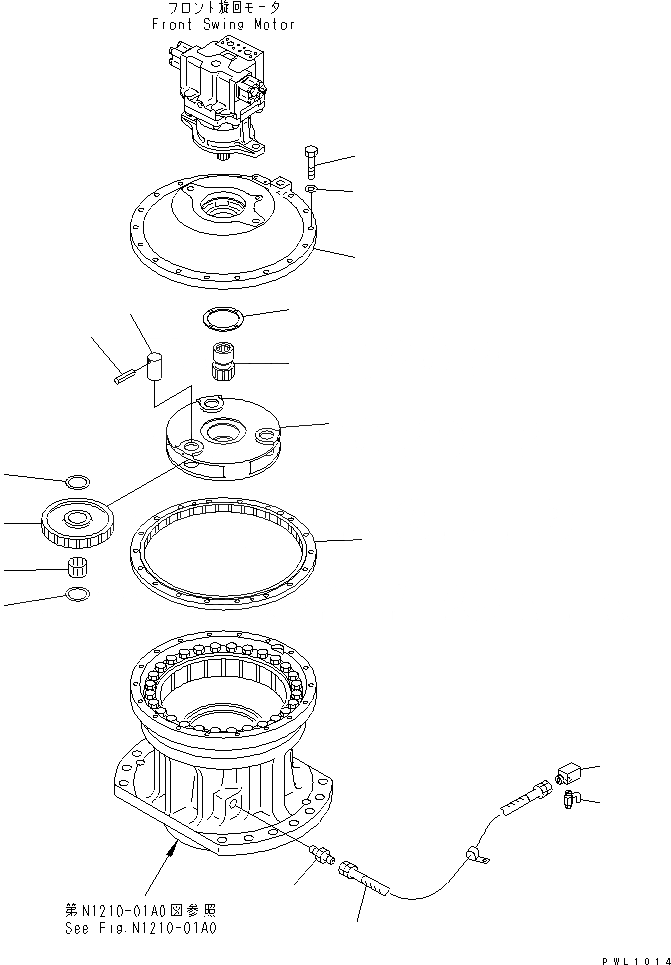 フロント旋回モータ
Front Swing Motor

第N1210-01A0図参照
See Fig.N1210-01A0

PWL1014