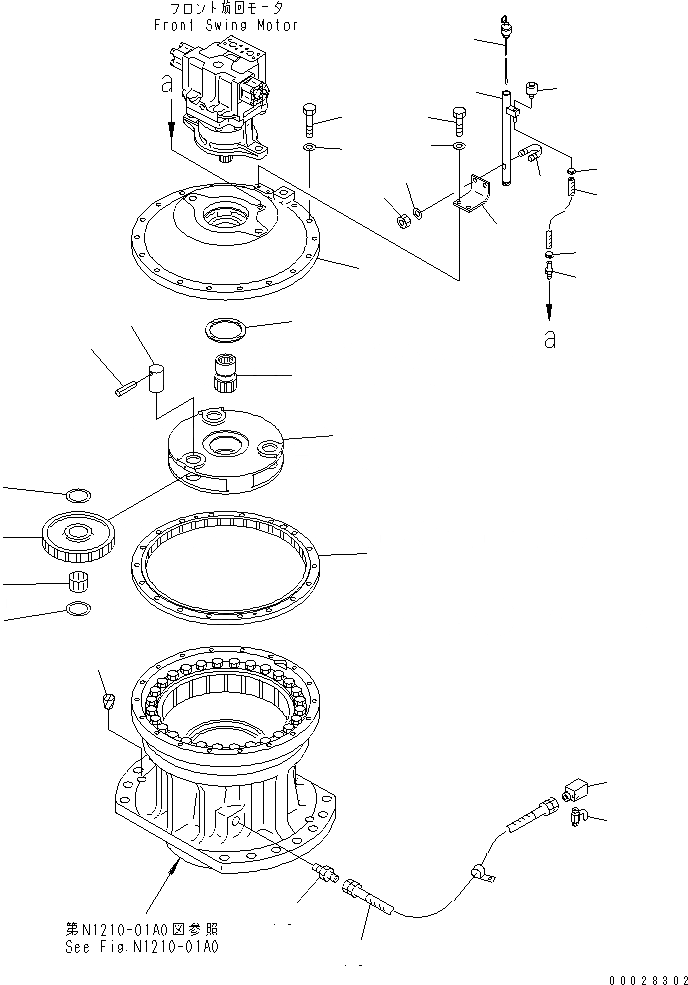 フロント旋回モータ
Front Swing Motor

a

a

第N1210-01A0図参照
See Fig.N1210-01A0

00028302