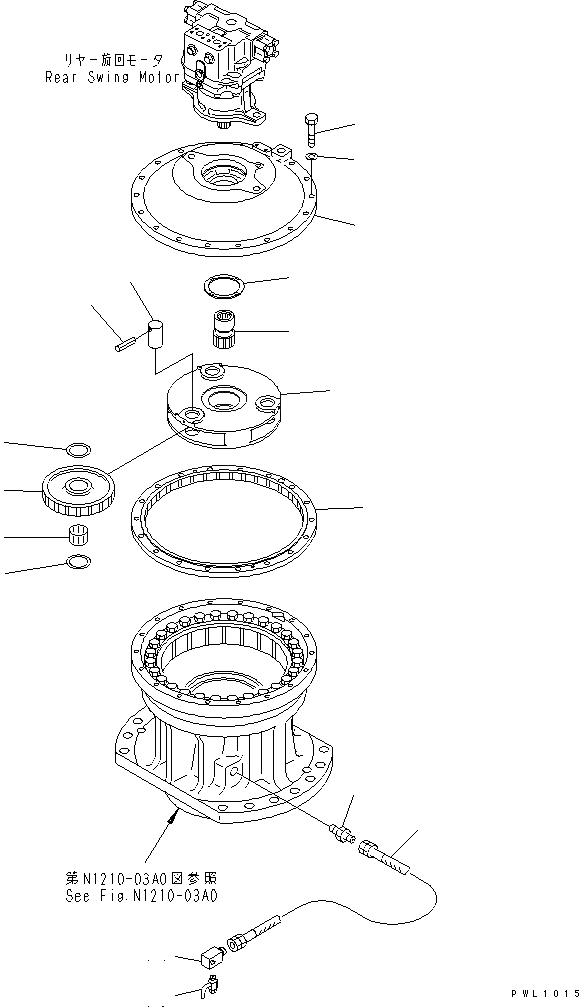 リヤー旋回モータ
Rear Swing Motor

第N1210-03A0図参照
See Fig.N1210-03A0

PWL1015