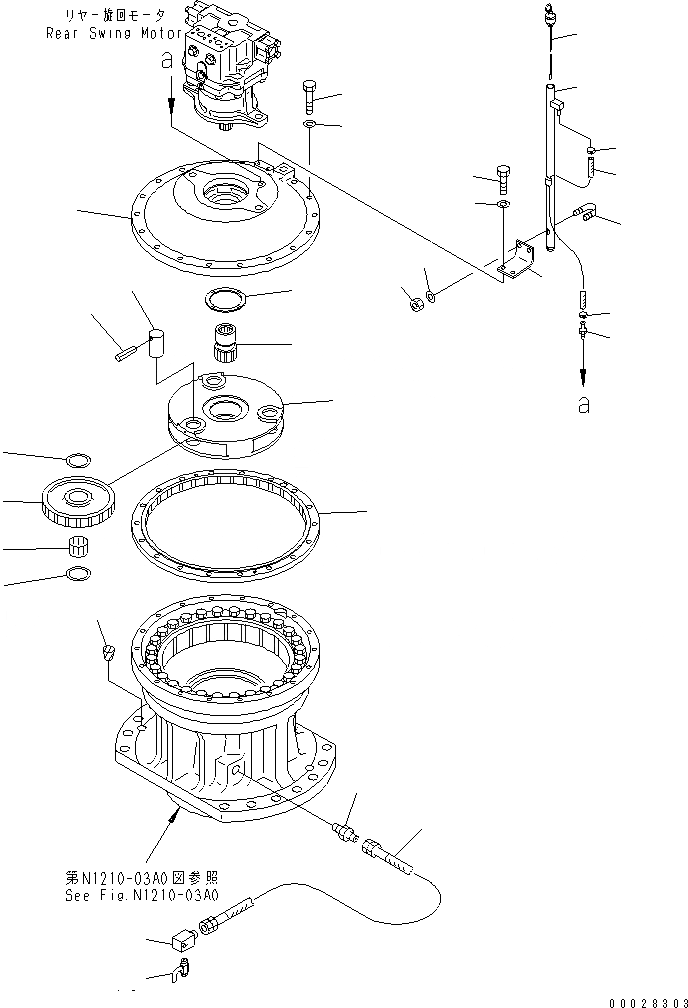 リヤー旋回モータ
Rear Swing Motor

a

a

第N1210-03A0図参照
See Fig.N1210-03A0

00028303