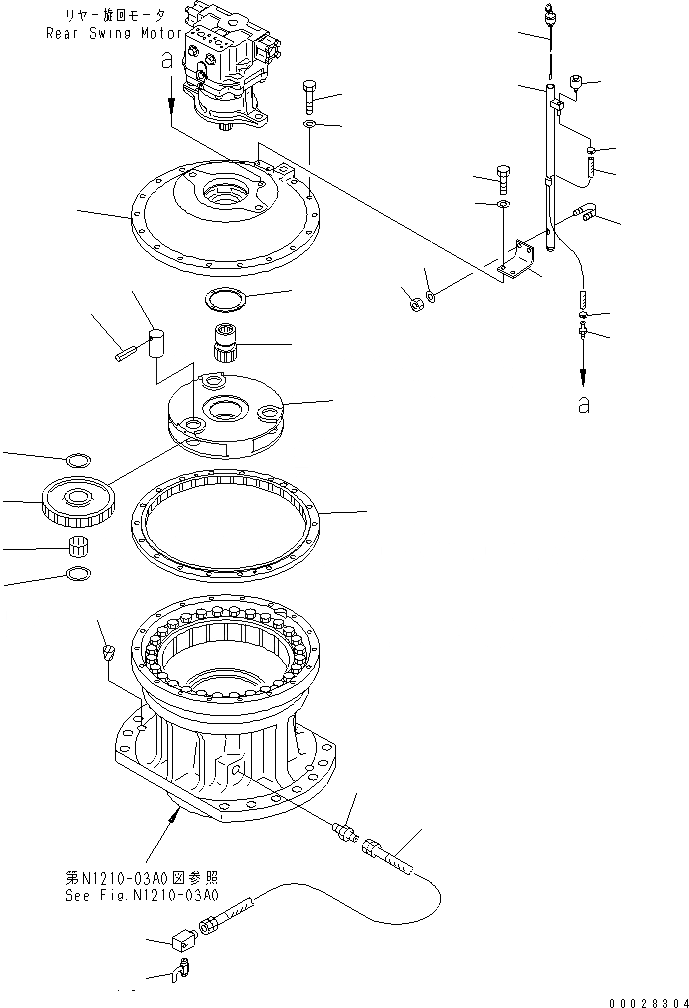 リヤー旋回モータ
Rear Swing Motor

a

a

第N1210-03A0図参照
See Fig.N1210-03A0

00028304