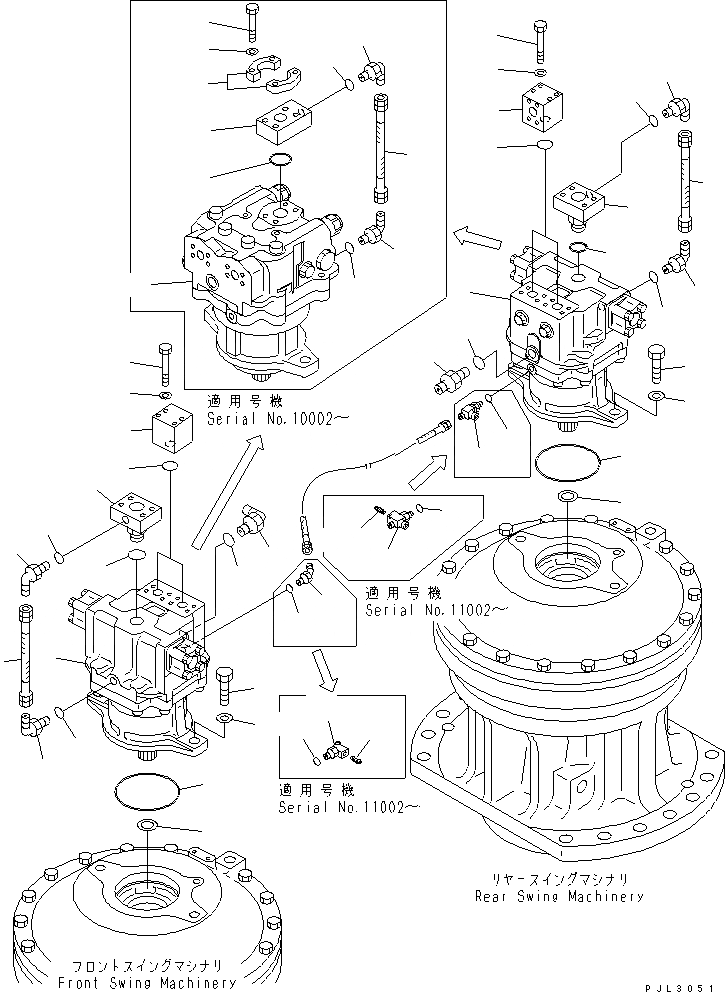 適用号機
Serial No.10002~

適用号機
Serial No.11002~

適用号機
Serial No.11002~

リヤースイングマシナリ
Rear Swing Machinery

フロントスイングマシナリ
Front Swing Machinery

PJL3051