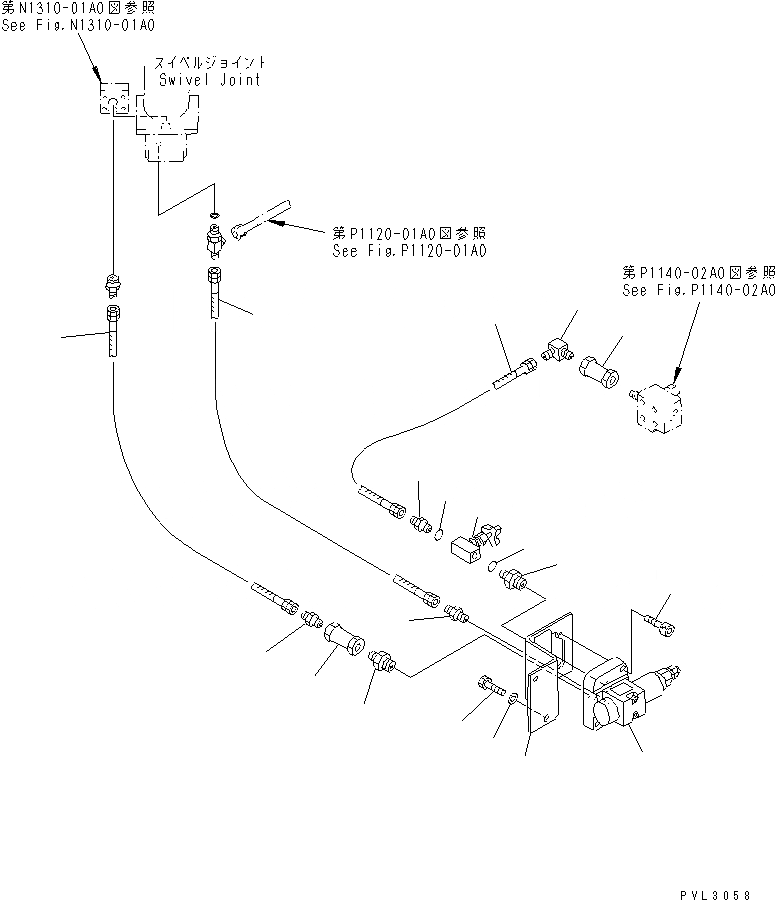 第N1310-01A0図参照
See Fig.N1310-01A0

スイベルジョイント
Swivel Joint

第P1120-01A0図参照
See Fig.P1120-01A0

第P1140-02A0図参照
See Fig.P1140-02A0

PVL3058