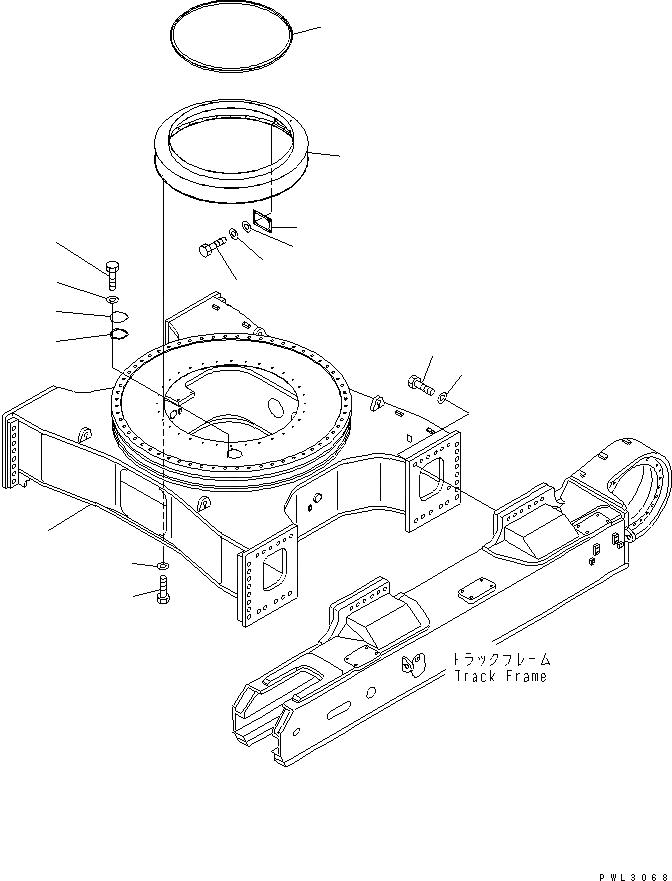 トラックフレーム
Track Frame

PWL3068