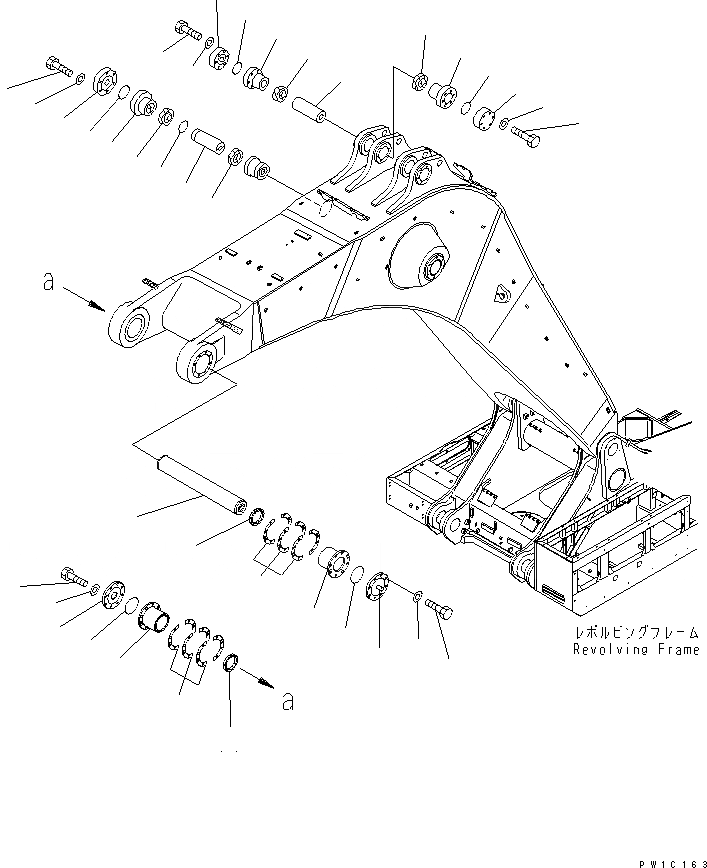 a

レボルビングフレーム
Revolving Frame

a

PW1C163