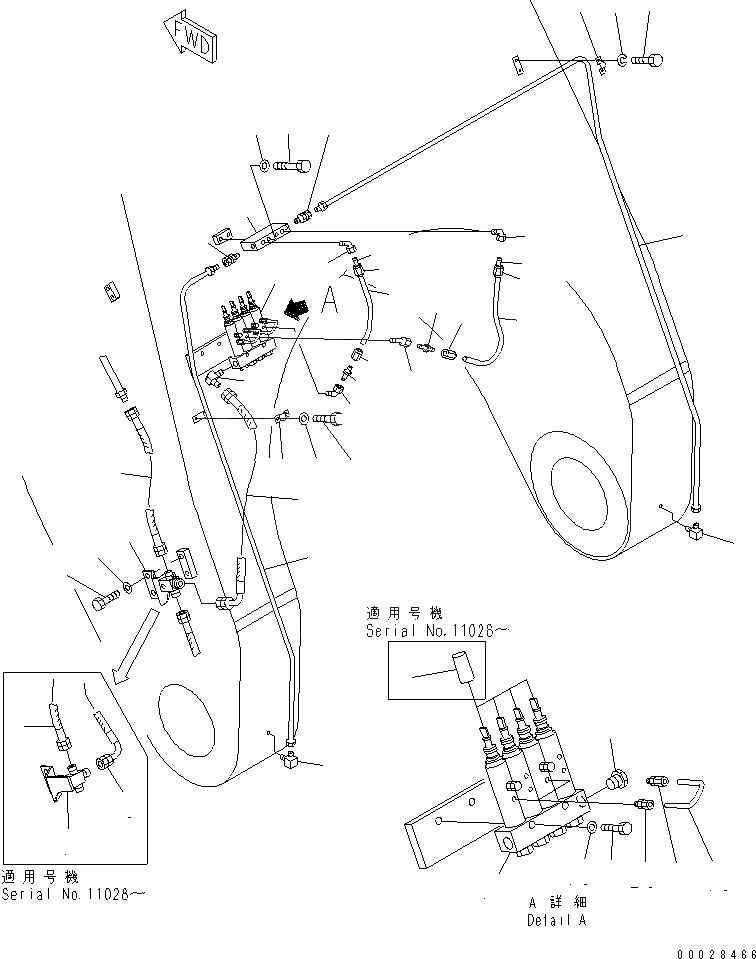 FWD

A

適用号機
Serial No.11028～

適用号機
Serial No.11028～

A 詳細
Detail A

00028466