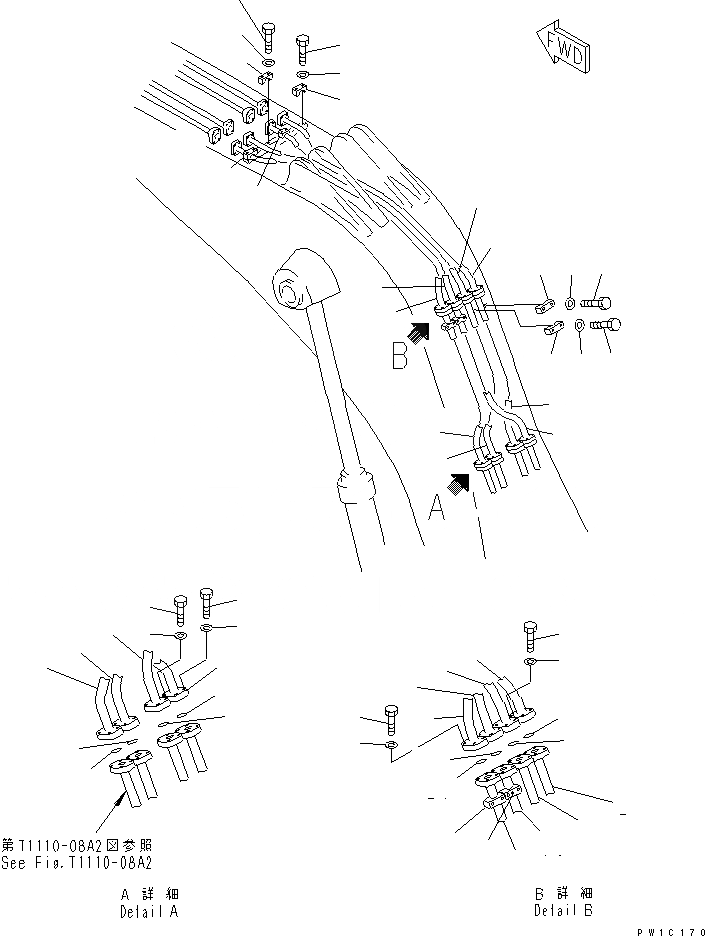 FWD

B

A

第T1110-08A2図参照
See Fig.T1110-08A2

A 詳 細
Detail A

B 詳 細
Detail B

PW1C170