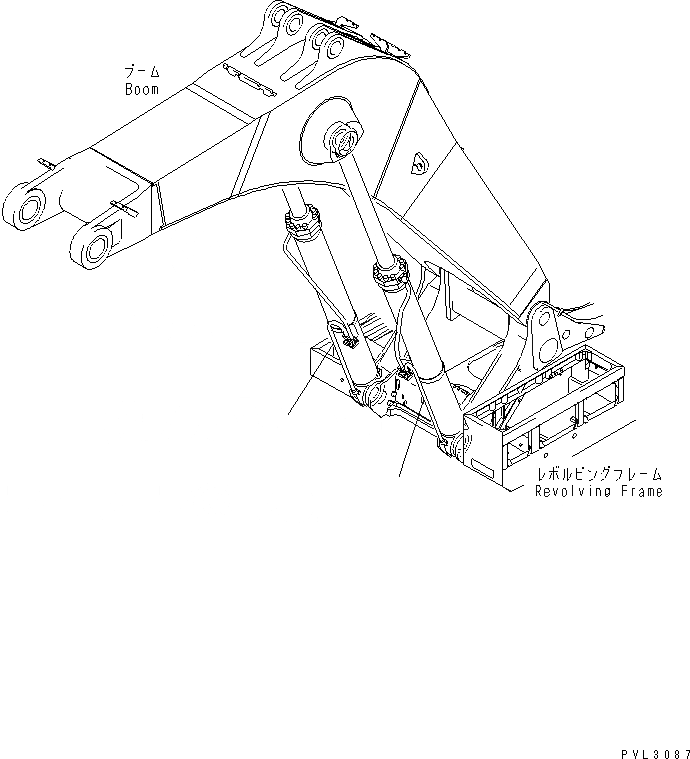 ブーム
Boom

レボルビングフレーム
Revolving Frame

PVL3087