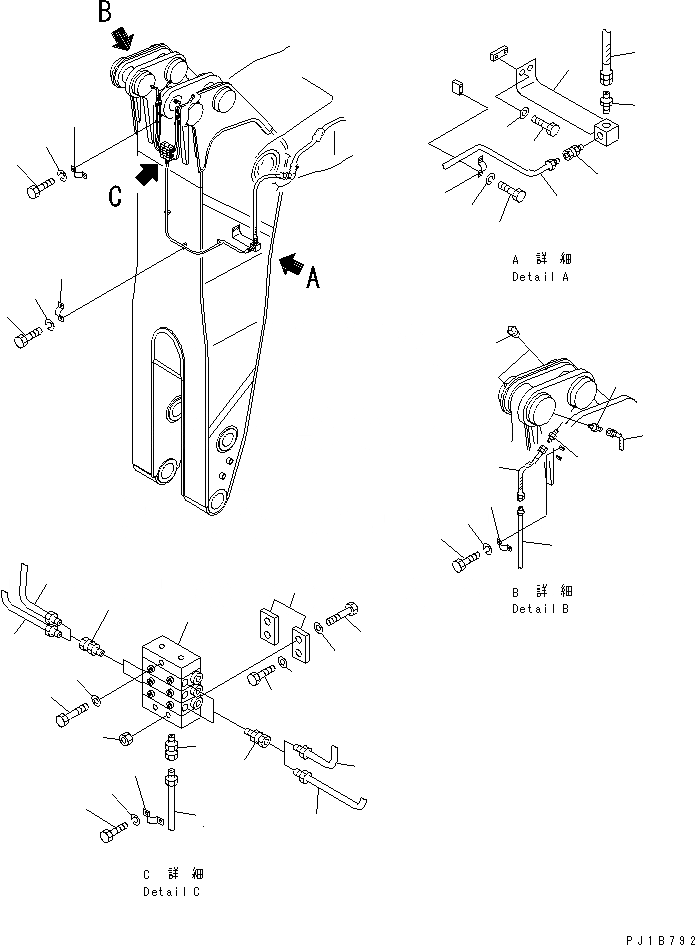 B

C

A

A 詳 細
Detail A

B 詳 細
Detail B

C 詳 細
Detail C

PJ1B792