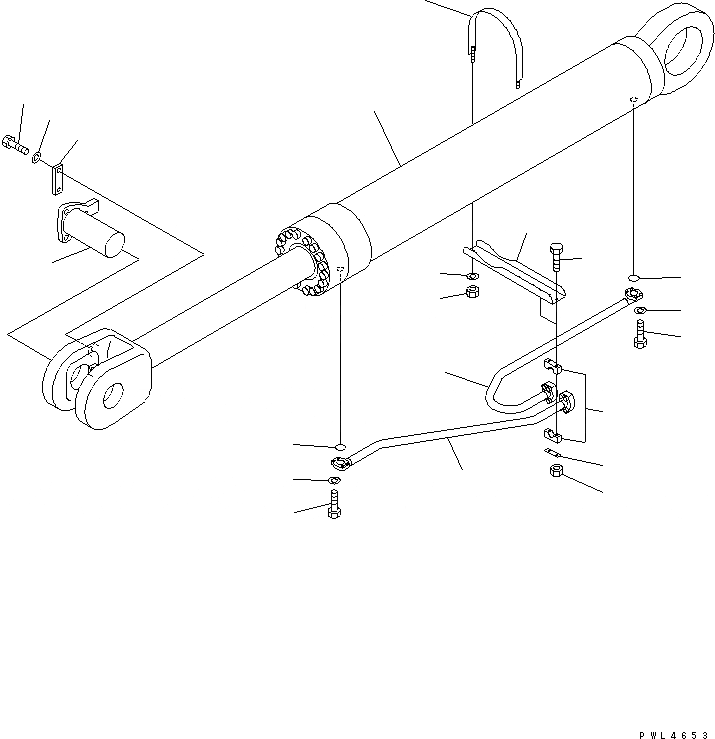 PWL4653