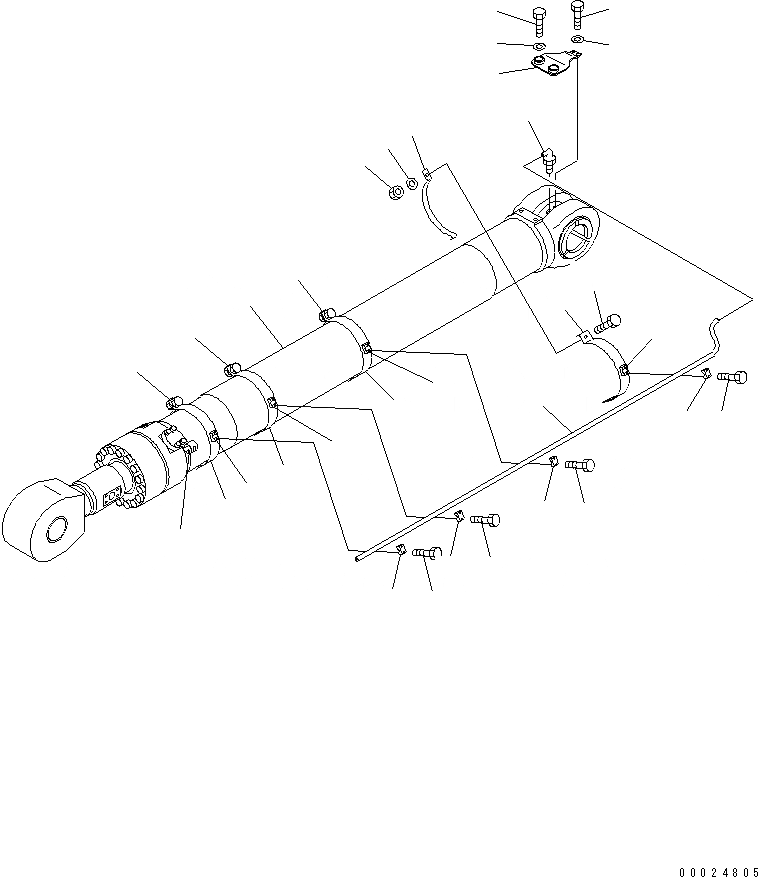 00024805