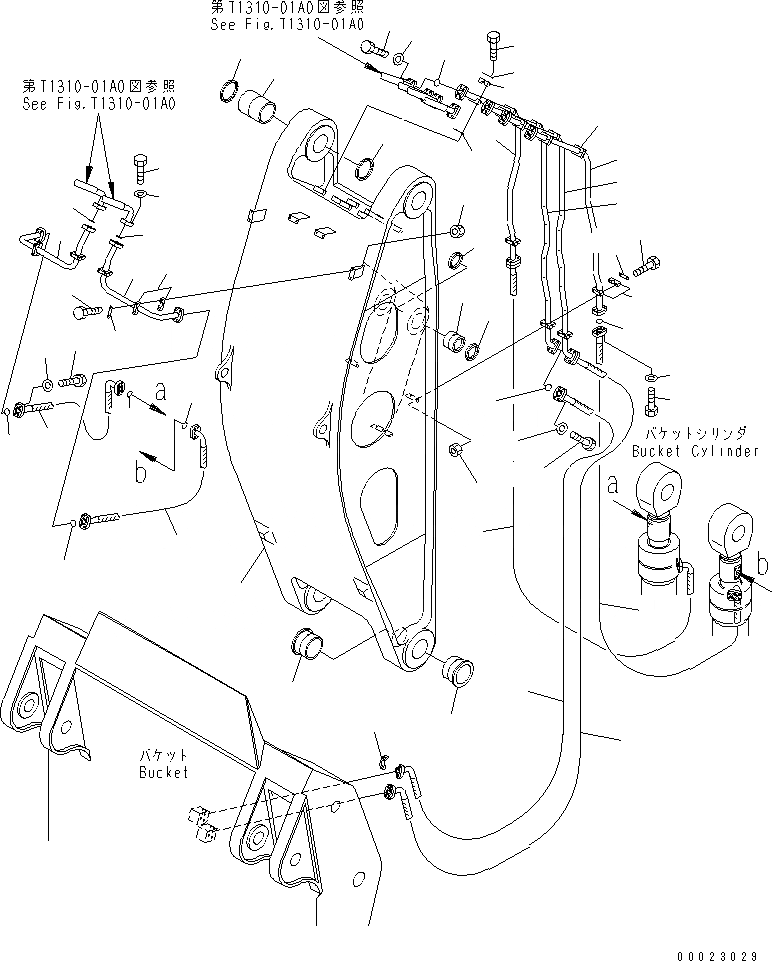 第T1310-01A0図参照
See Fig.T1310-01A0

第T1310-01A0図参照
See Fig.T1310-01A0

a

b

バケットシリンダ
Bucket Cylinder

a

b

バケット
Bucket

00023029