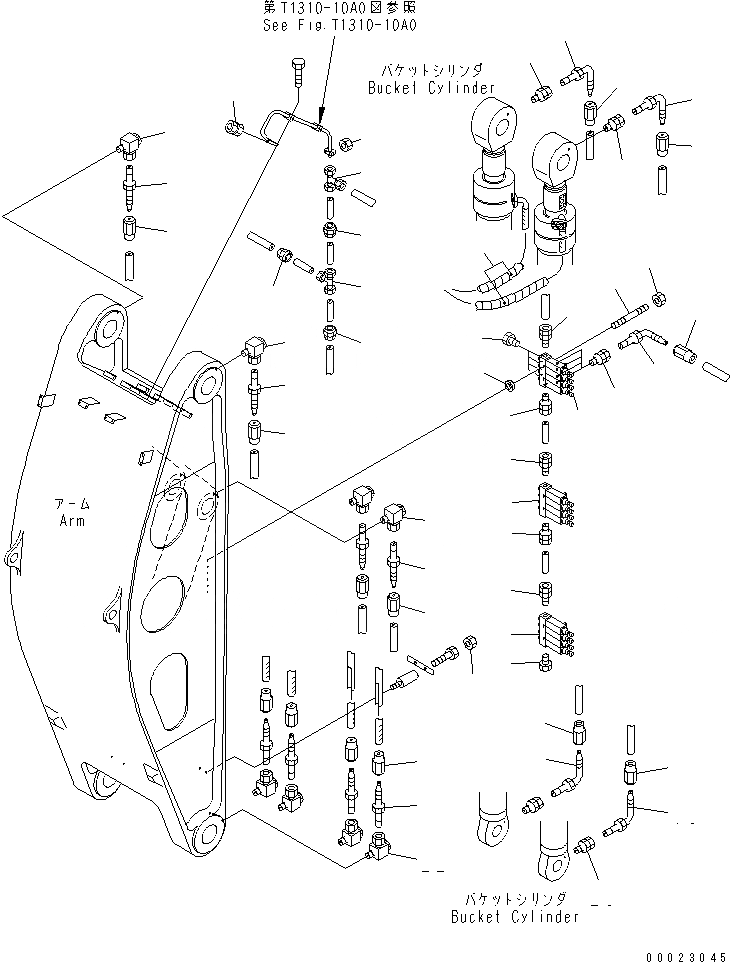 第T1310-10A0図参照
See Fig.T1310-10A0

バケットシリンダ
Bucket Cylinder

アーム
Arm

バケットシリンダ
Bucket Cylinder

00023045