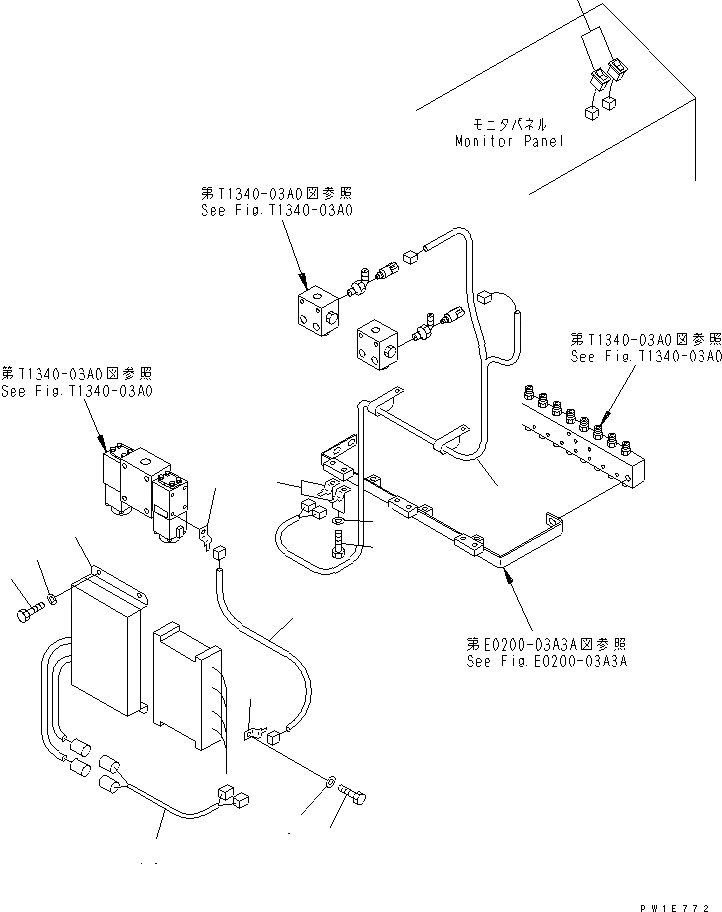 モニタパネル
Monitor Panel

第T1340-03A0図参照
See Fig.T1340-03A0

第T1340-03A0図参照
See Fig.T1340-03A0

第T1340-03A0図参照
See Fig.T1340-03A0

第E0200-03A3A図参照
See Fig.E0200-03A3A

PW1E772