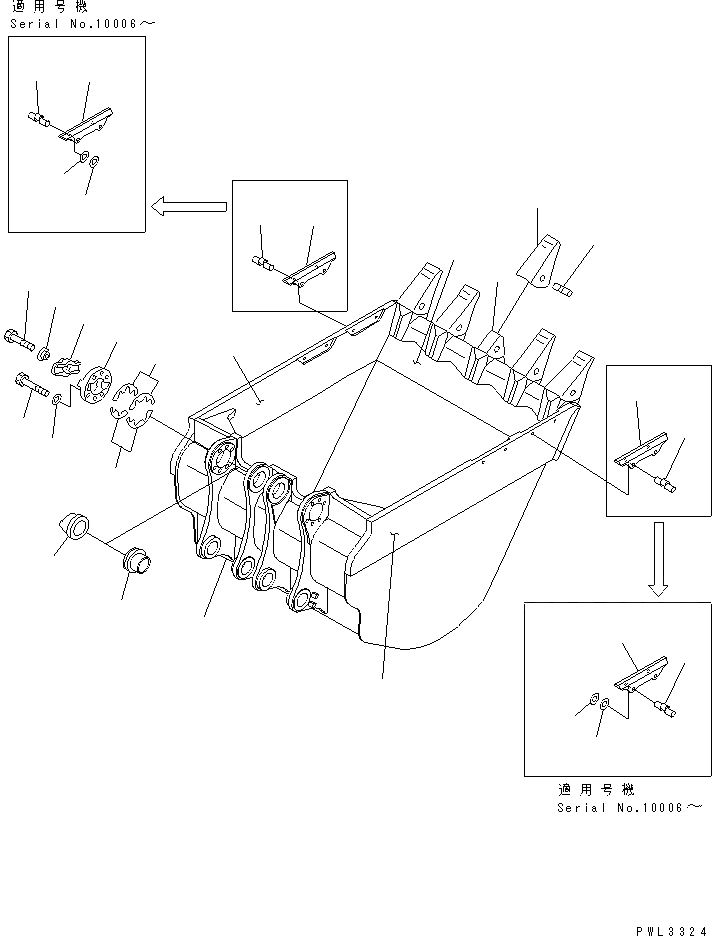 適用号機
Serial No.10006～

適用号機
Serial No.10006～

PWL3324