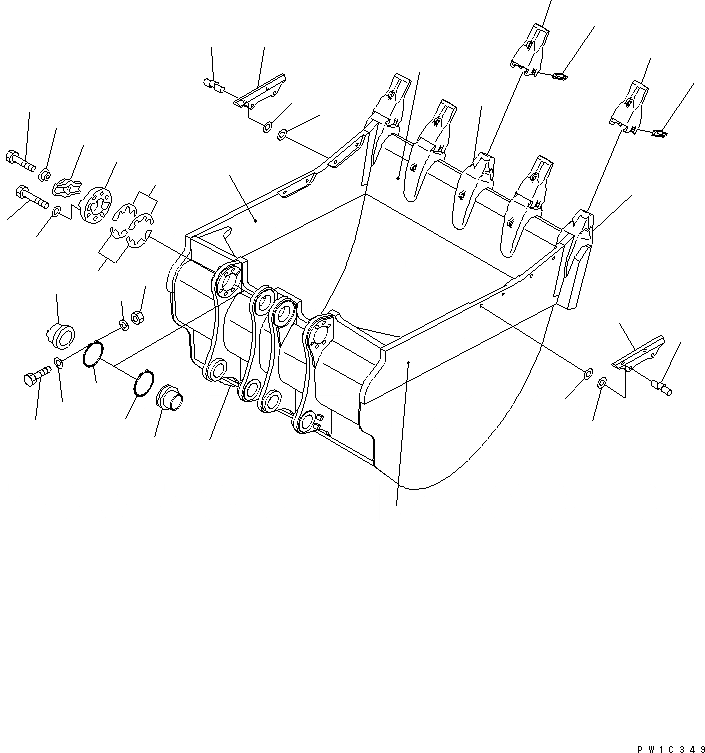 PW1C349