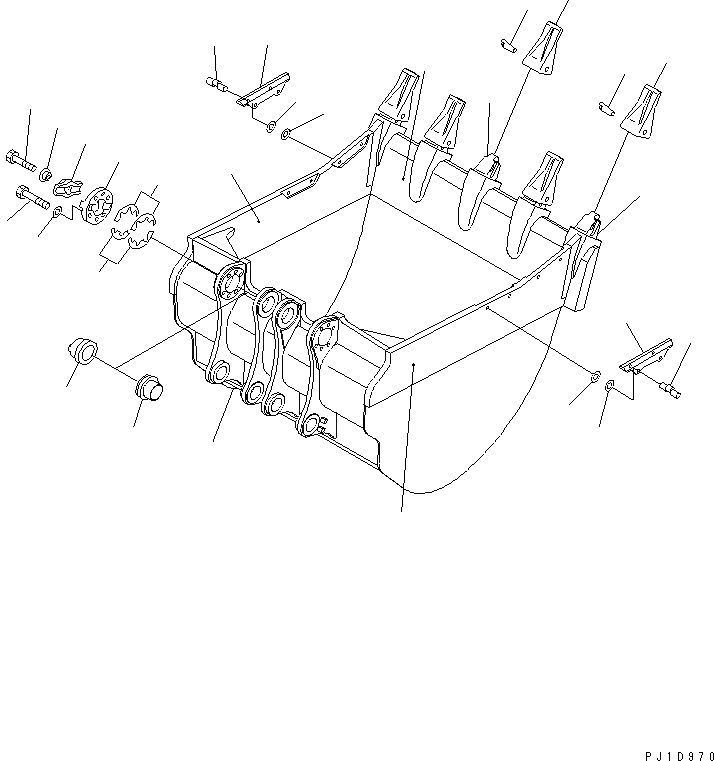 PJ1D970