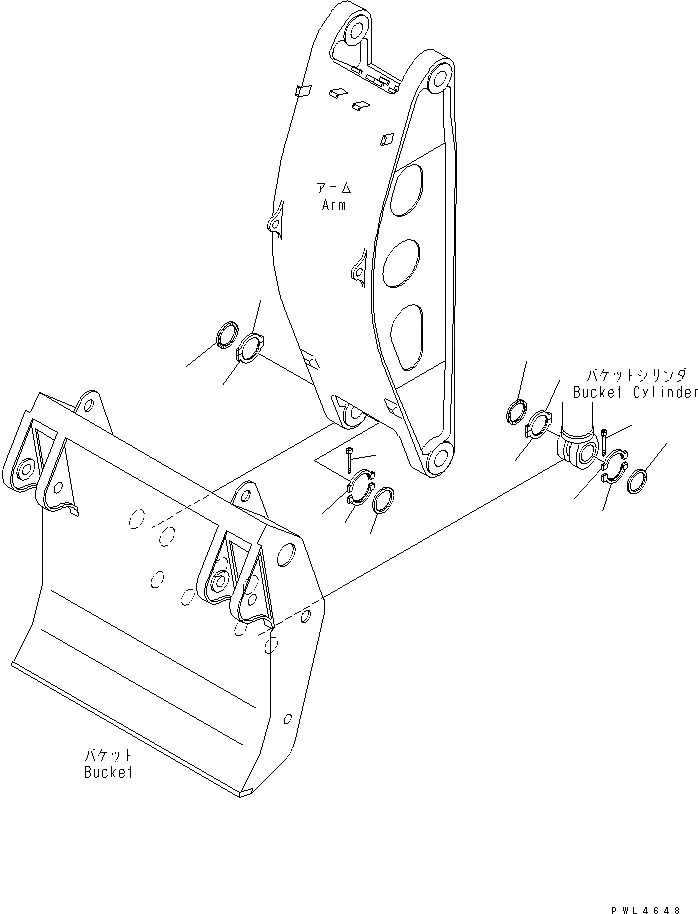 アーム
Arm

バケットシリンダ
Bucket Cylinder

バケット
Bucket

PWL4648