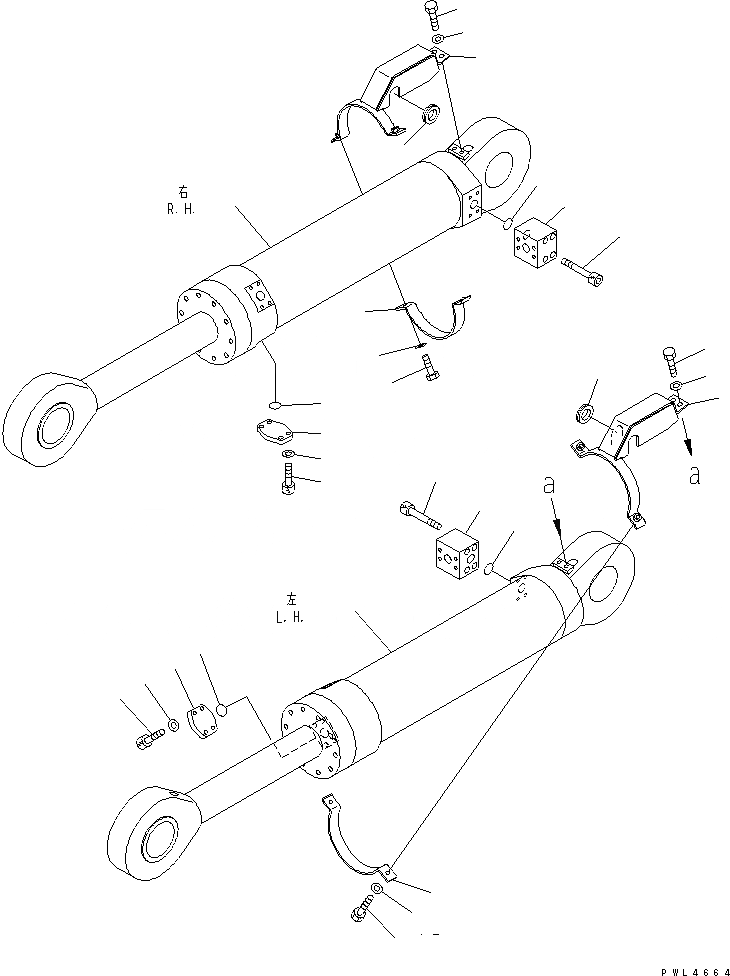 右
R.H.

a

a

左
L.H.

PWL4664