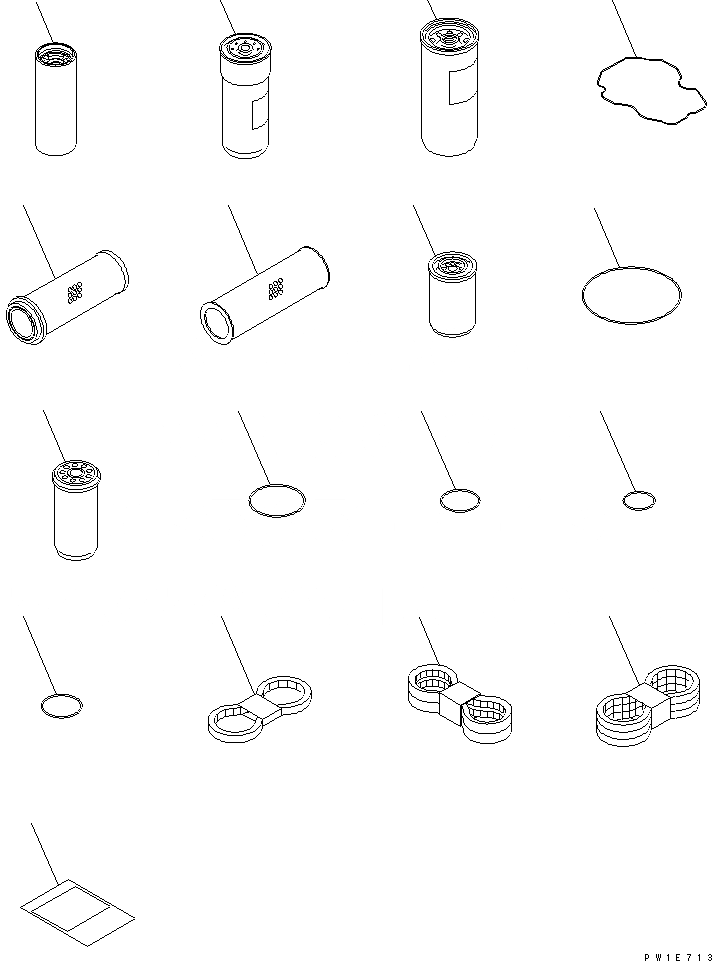 PW1E713