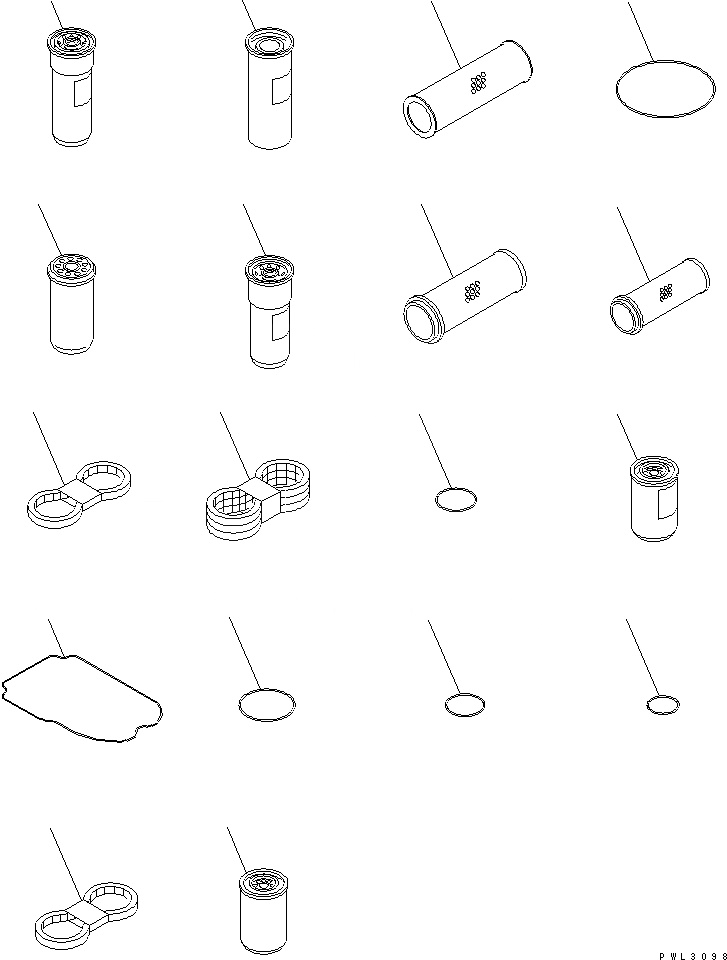 PWL3098