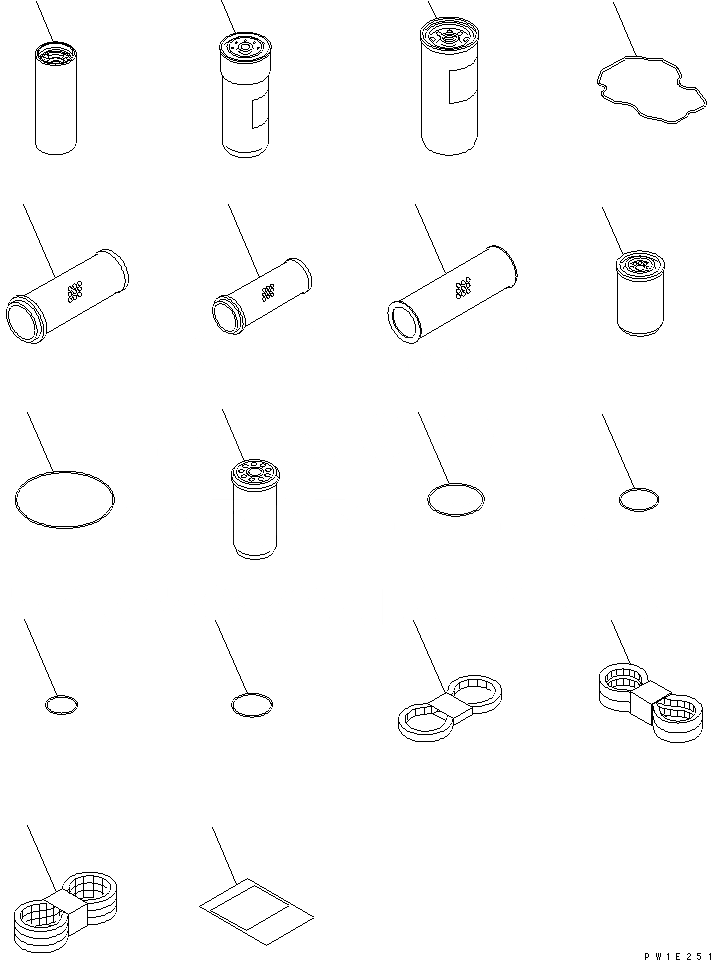 PW1E251