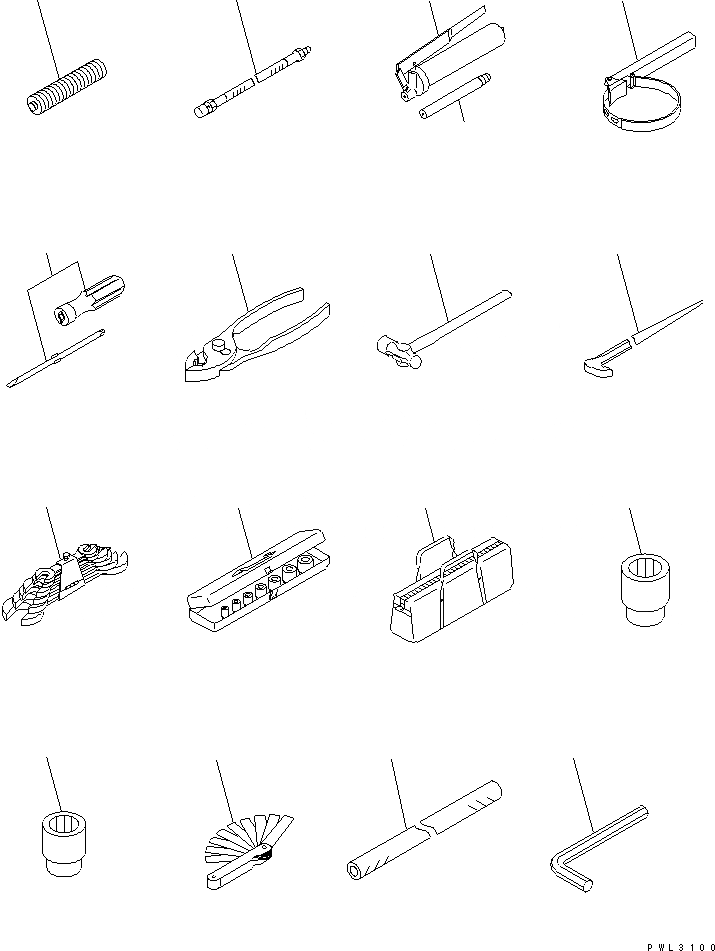 PWL3100