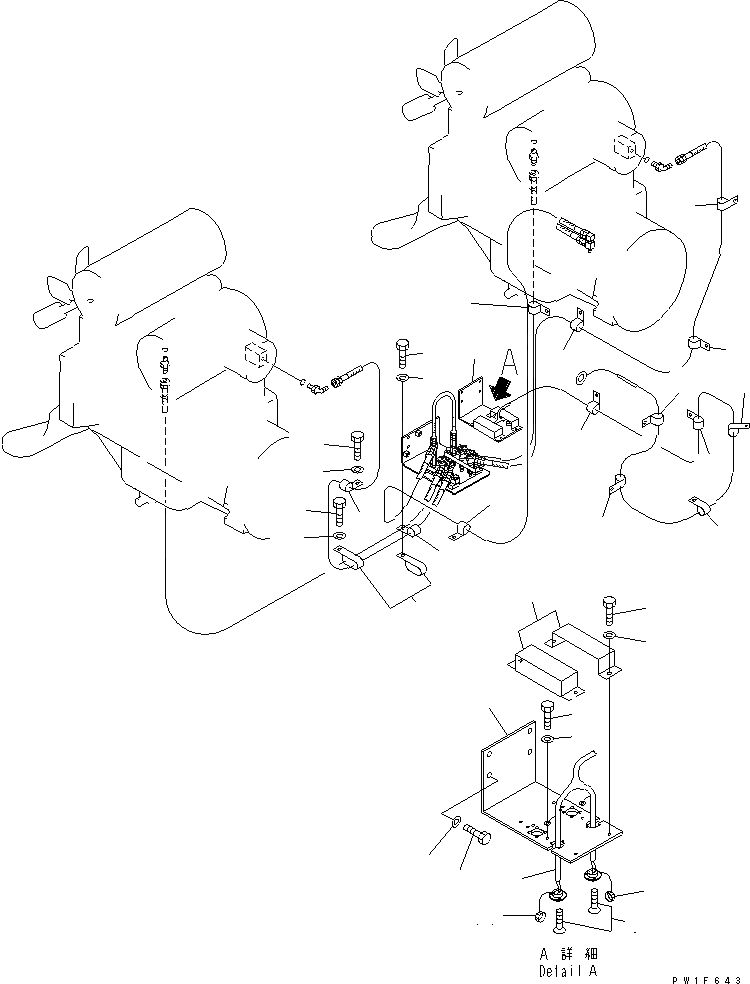 A

A 詳細
Detail A

PW1F643