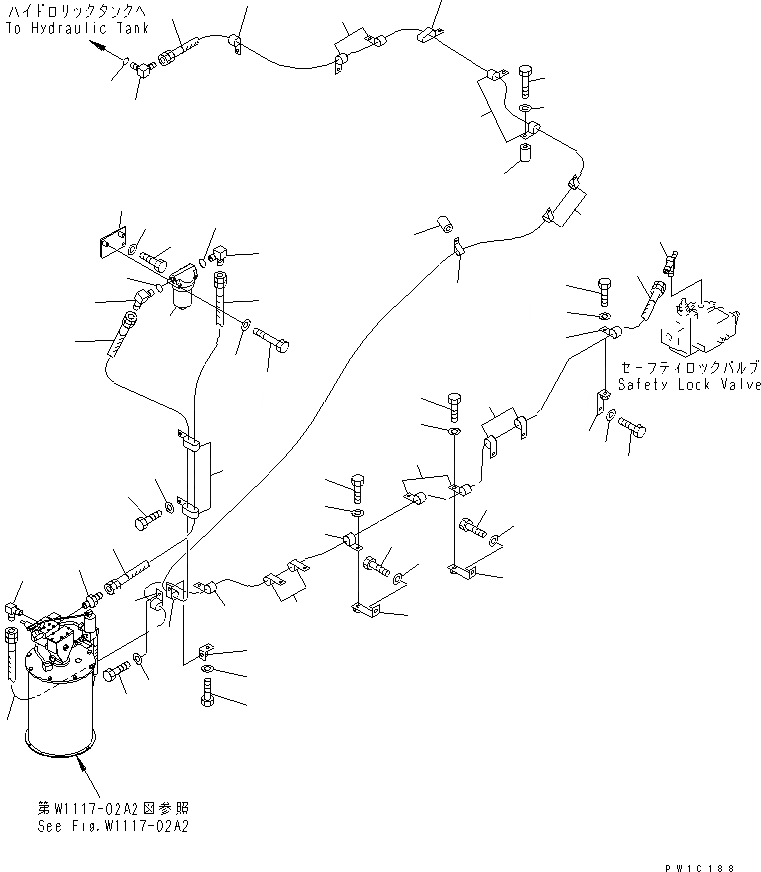 ハイドロリックタンクへ
To Hydraulic Tank

セーフティロックバルブ
Safety Lock Valve

第W1117-02A2図参照
See Fig.W1117-02A2

PW1C188