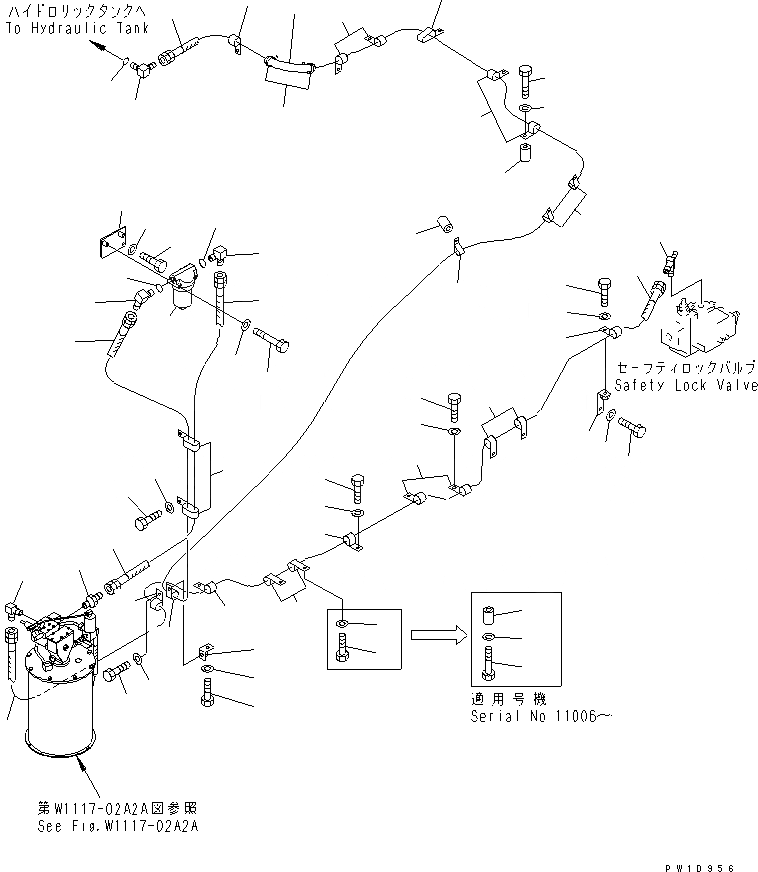 ハイドロリックタンクへ
To Hydraulic Tank

セーフティロックバルブ
Safety Lock Valve

適用号機
Serial No 11006～

第W1117-02A2A図参照
See Fig.W1117-02A2A

PW10956