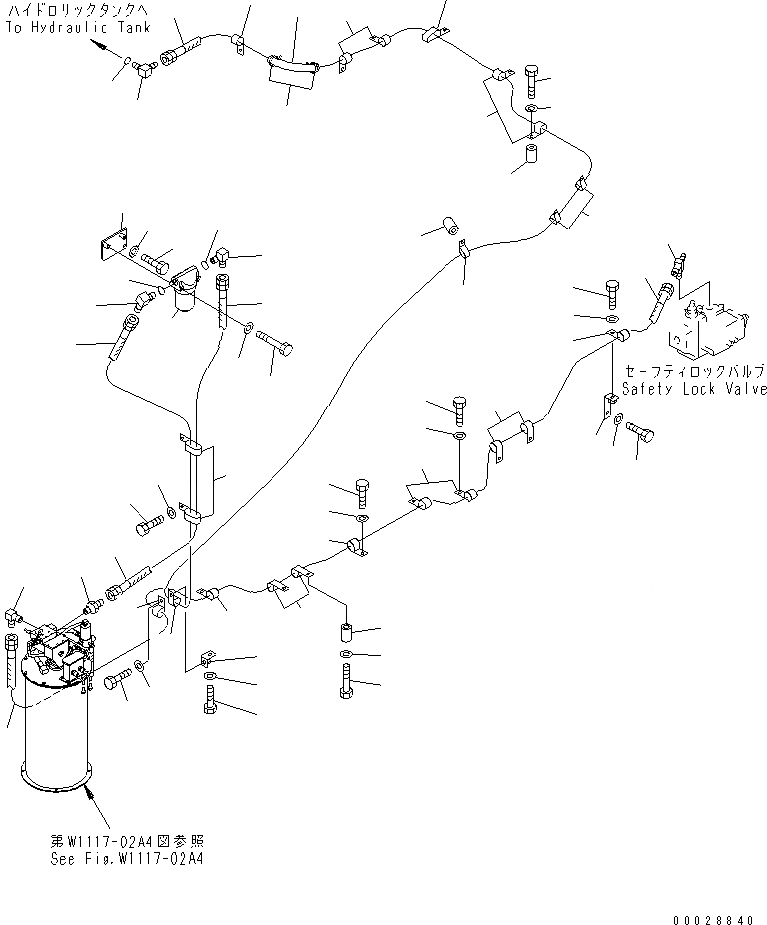 ハイドロリックタンクへ
To Hydraulic Tank

セーフティロックバルブ
Safety Lock Valve

第W1117-02A4図参照
See Fig.W1117-02A4

00028840