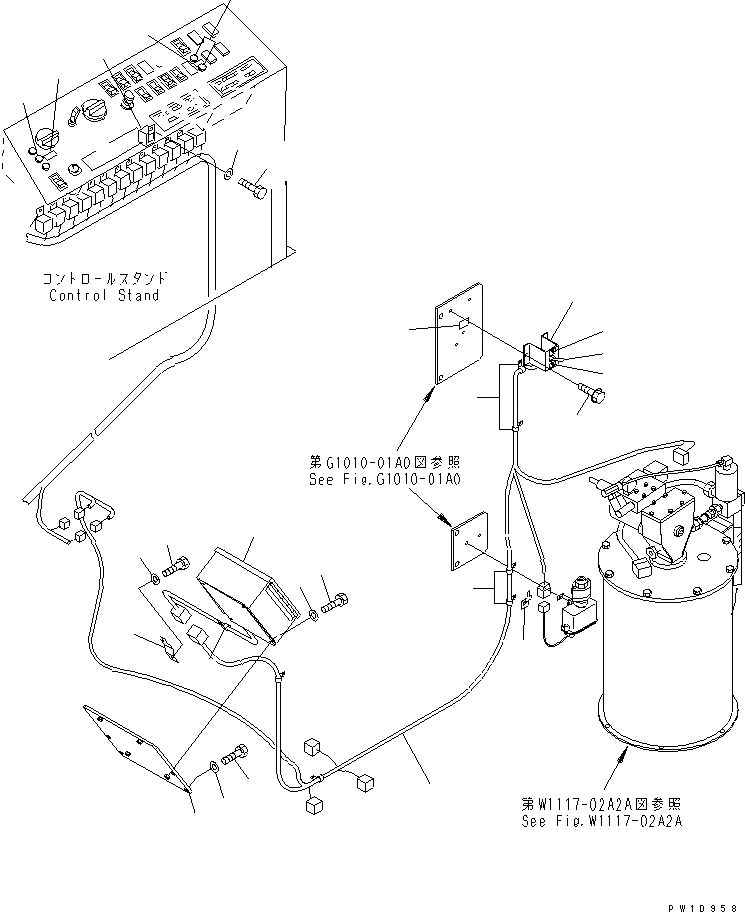 コントロールスタンド
Control Stand

第G1010-01A0図参照
See Fig.G1010-01A0

第W1117-02A2A図参照
See Fig.W1117-02A2A

PW10958