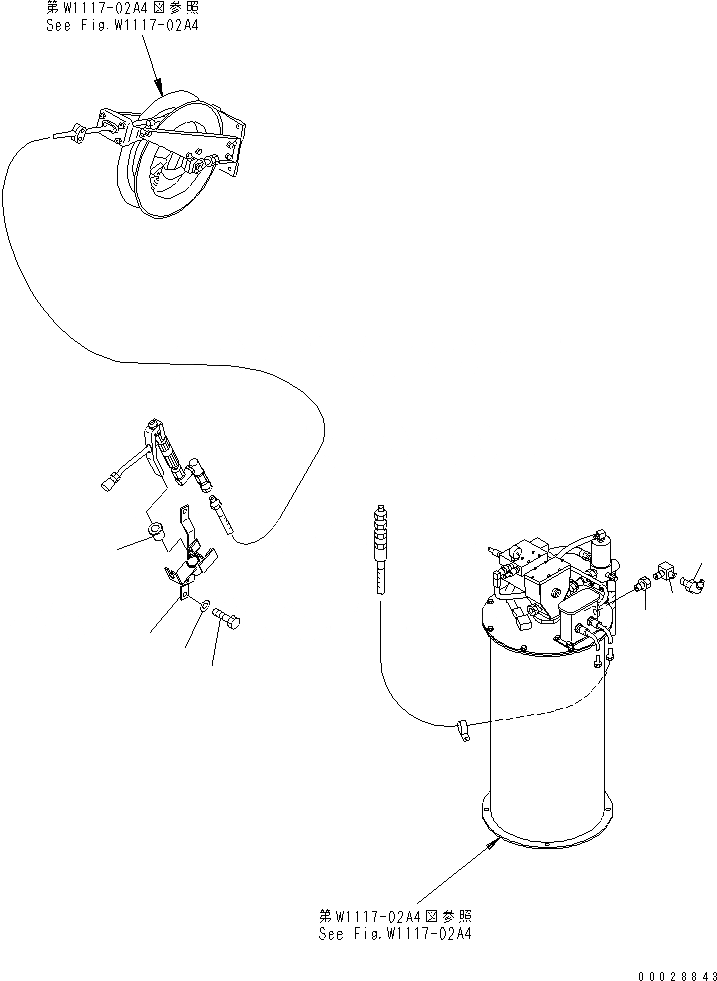 第W1117-02A4図参照
See Fig.W1117-02A4

第W1117-02A4図参照
See Fig.W1117-02A4

00028843