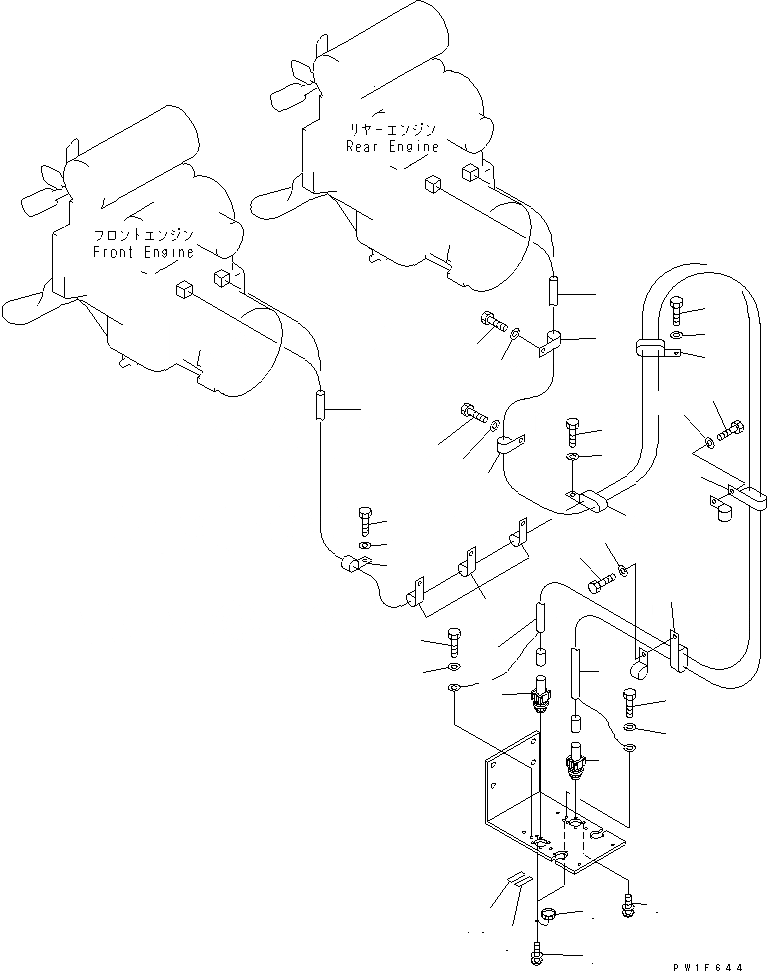 リヤーエンジン
Rear Engine

フロントエンジン
Front Engine

PW1F644