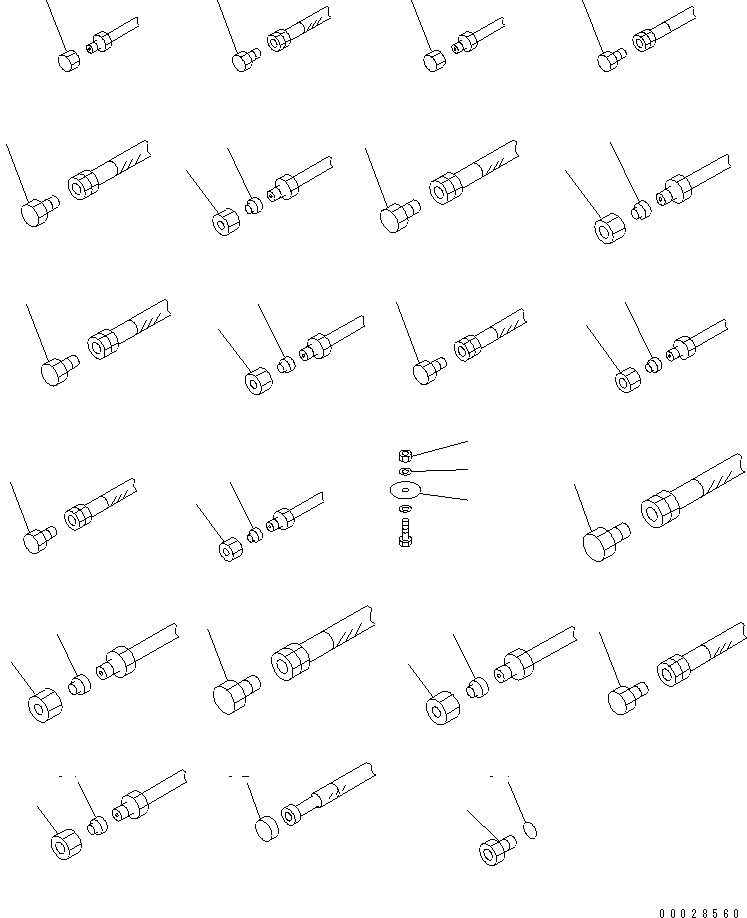 00028560