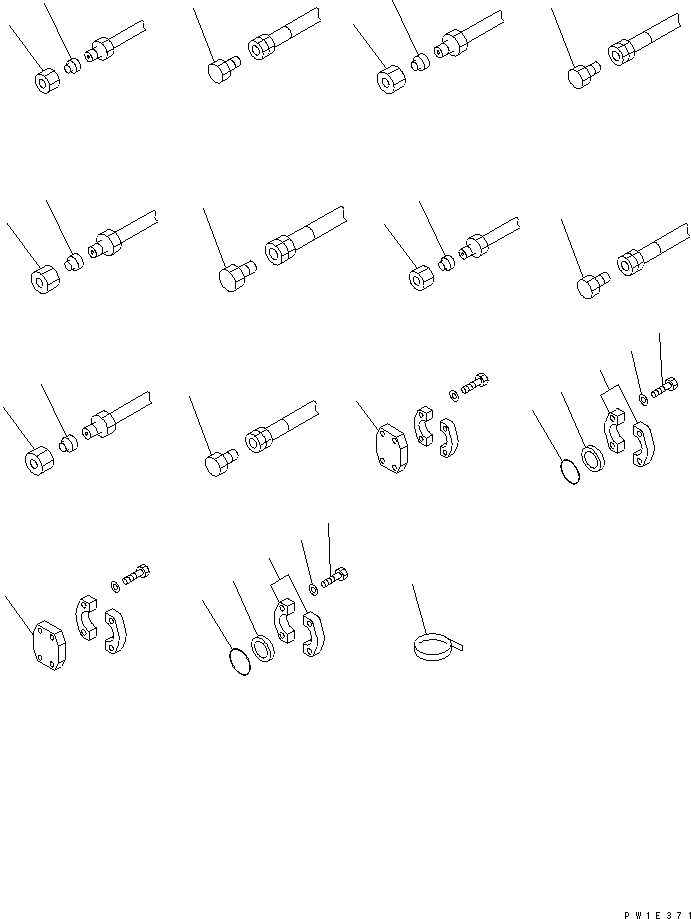 PW1E371