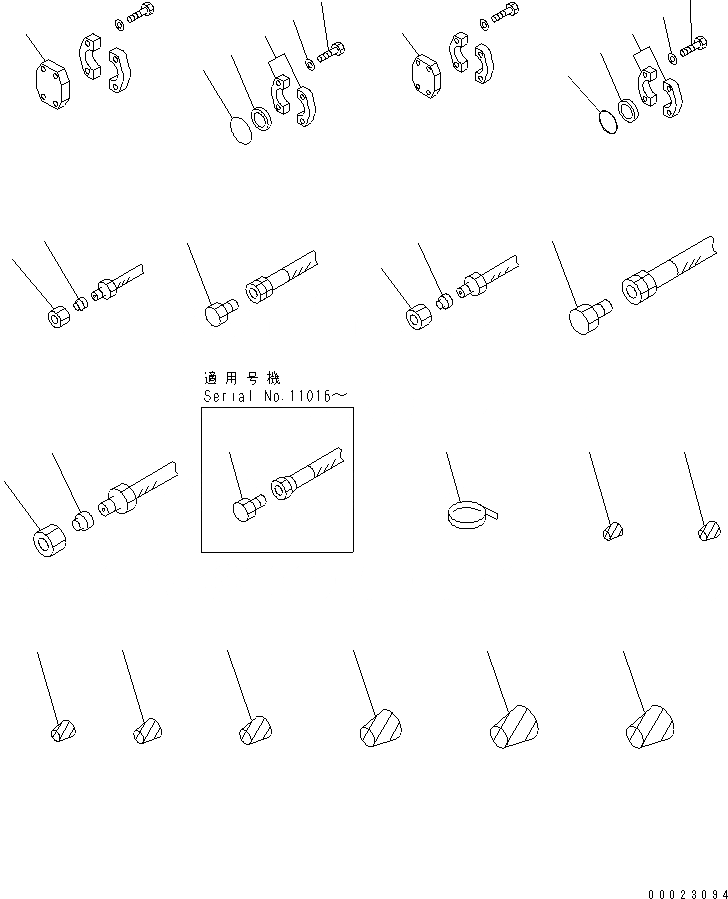 適用号機
Serial No.11016~

00023094