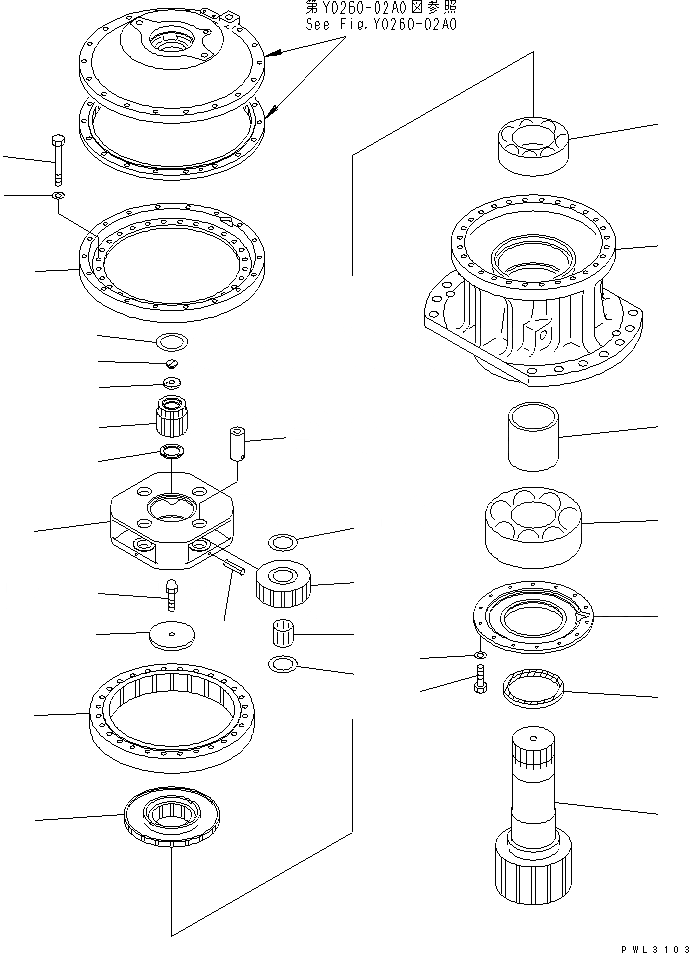 第Y0260-02A0図参照
See Fig.Y0260-02A0

PWL3103