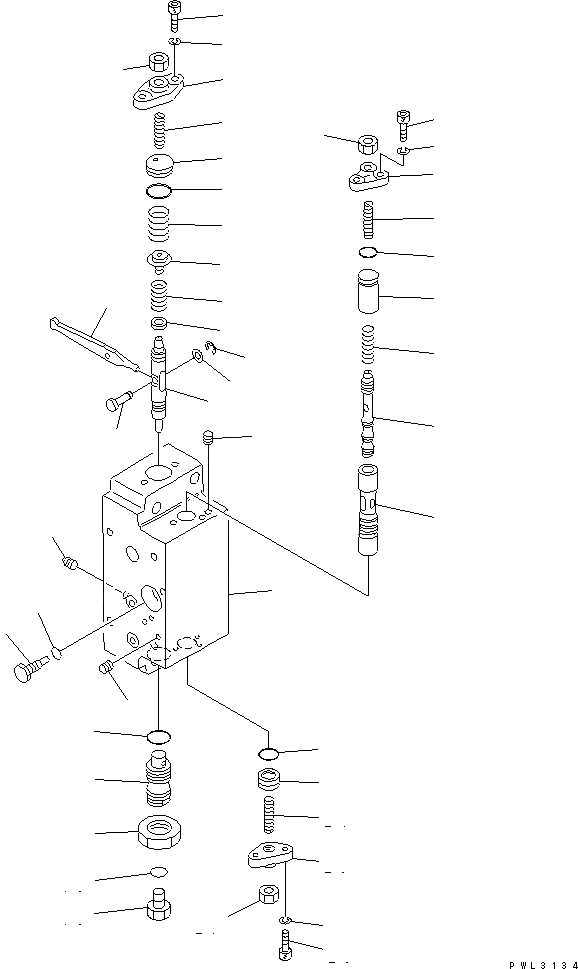 PWL3134