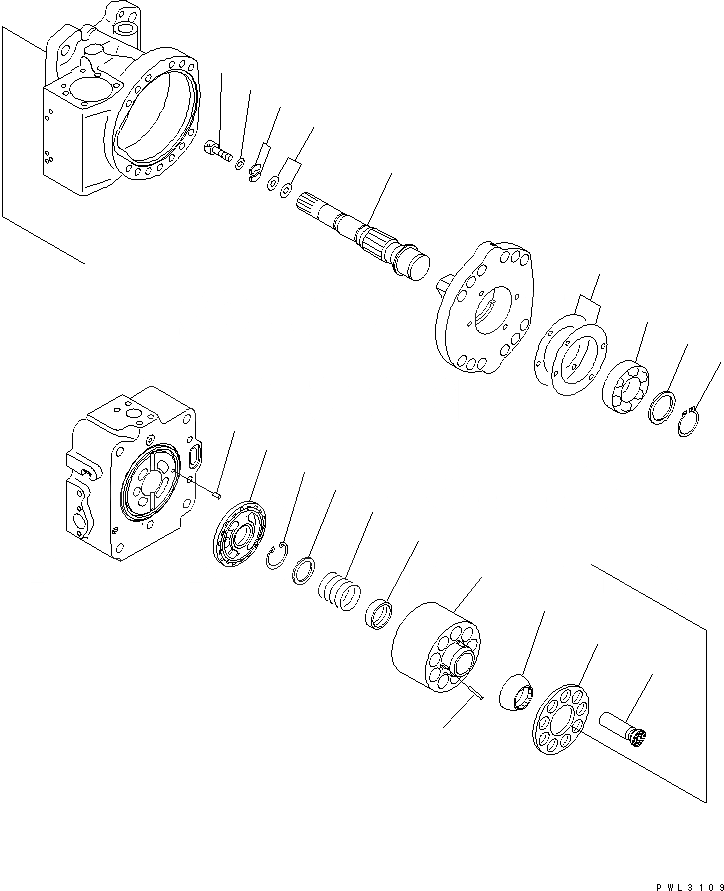 PWL3109