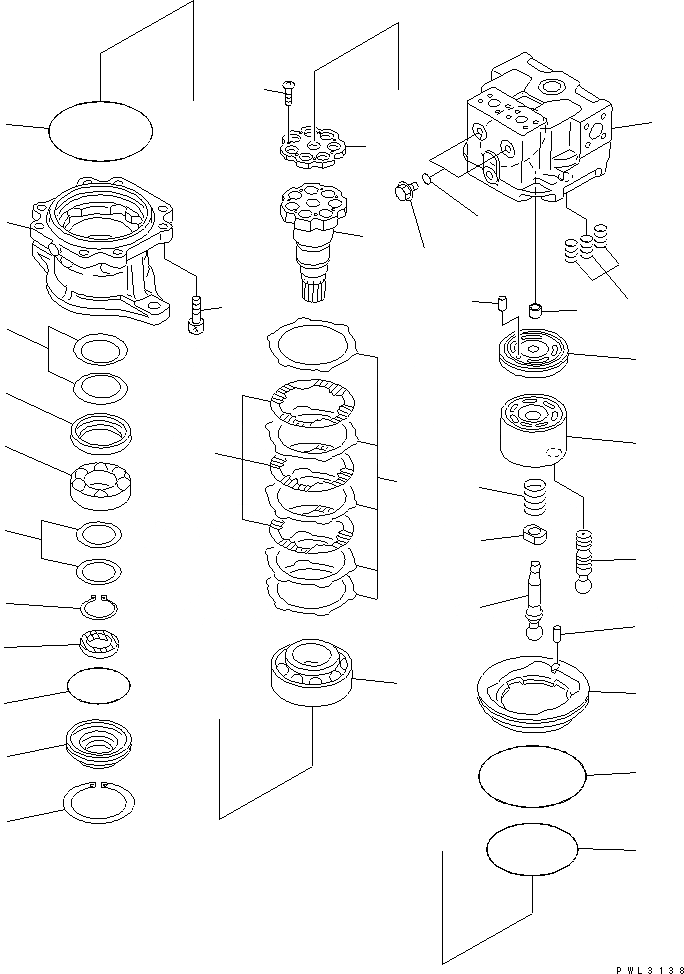 PWL3138