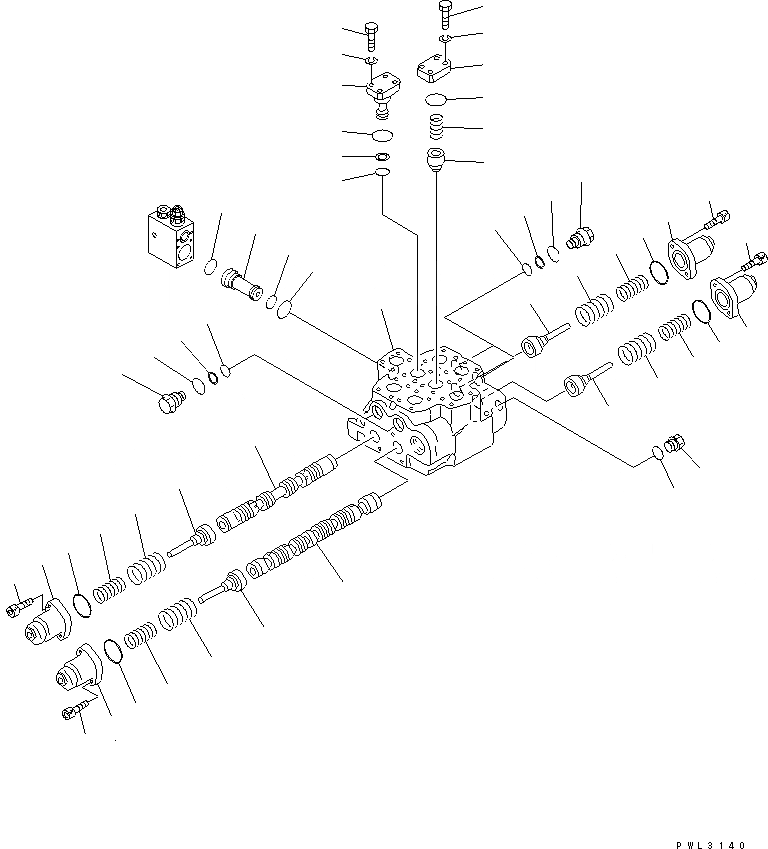 PWL3140